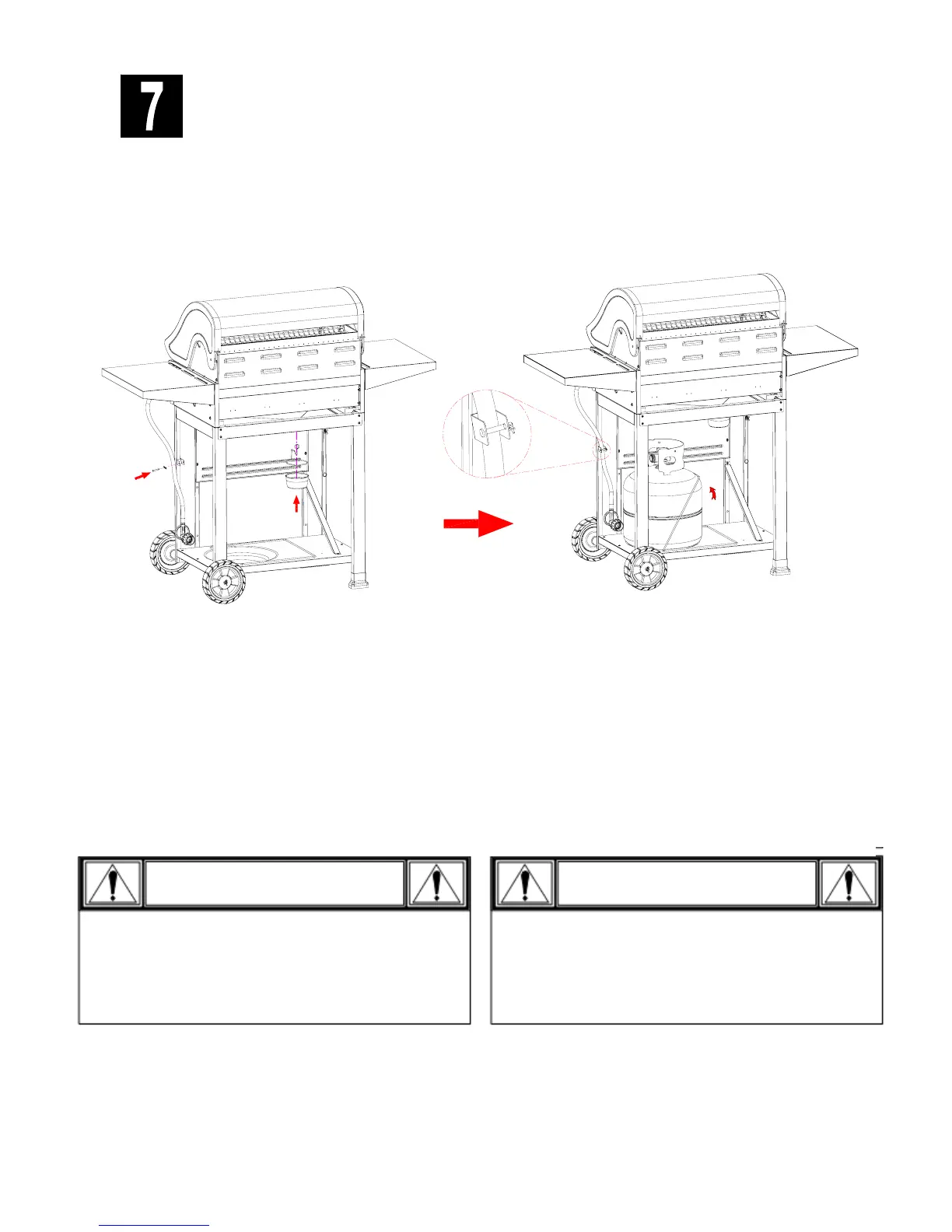 7