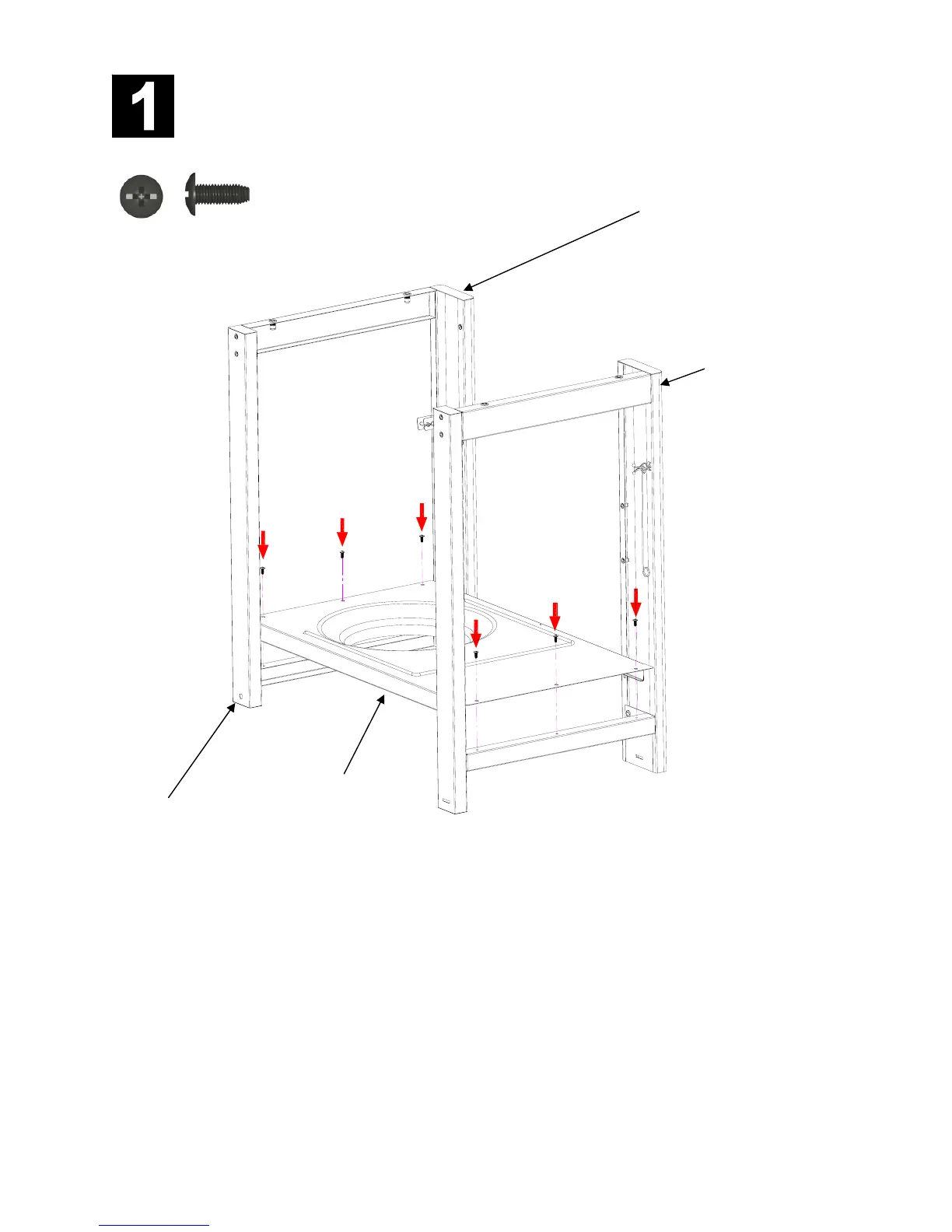 1