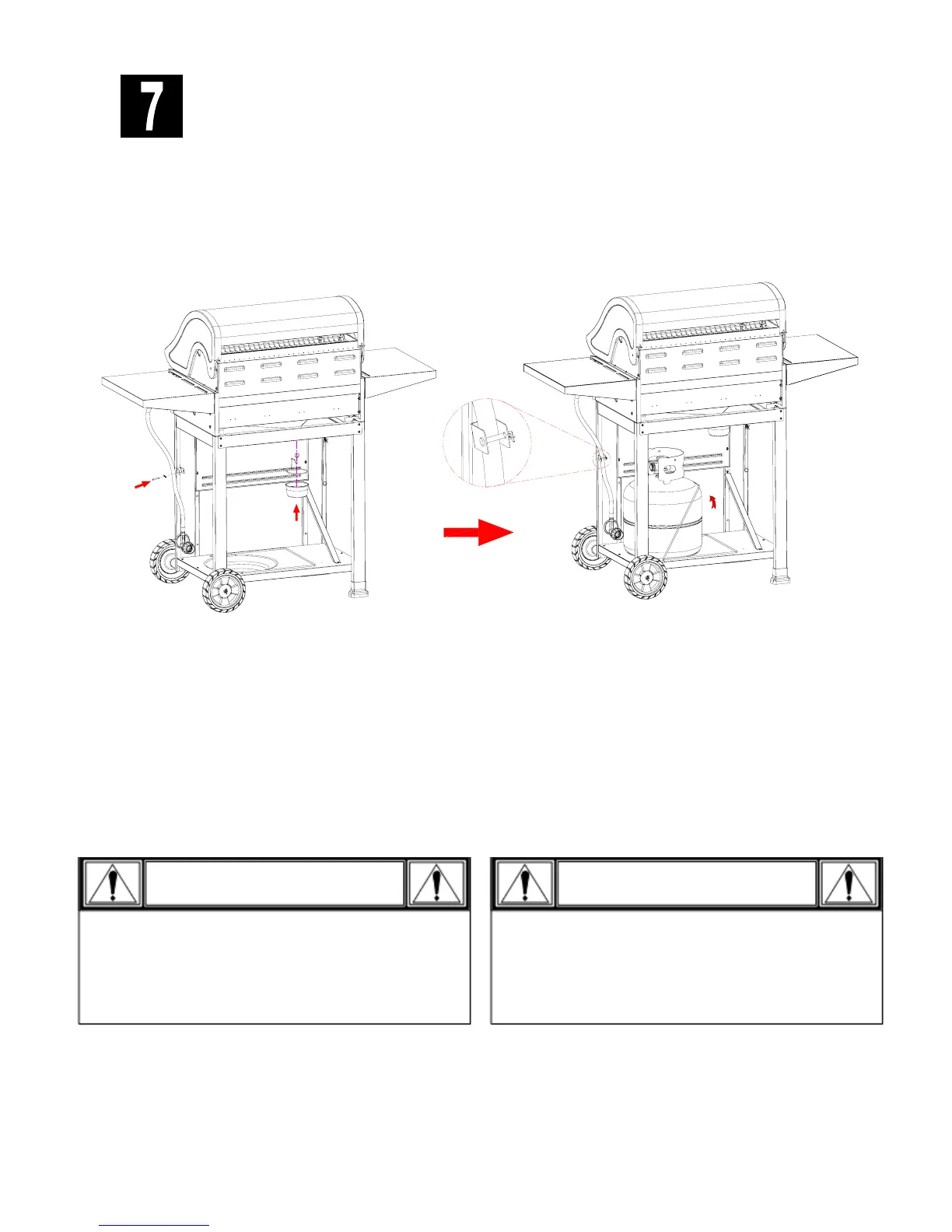 7