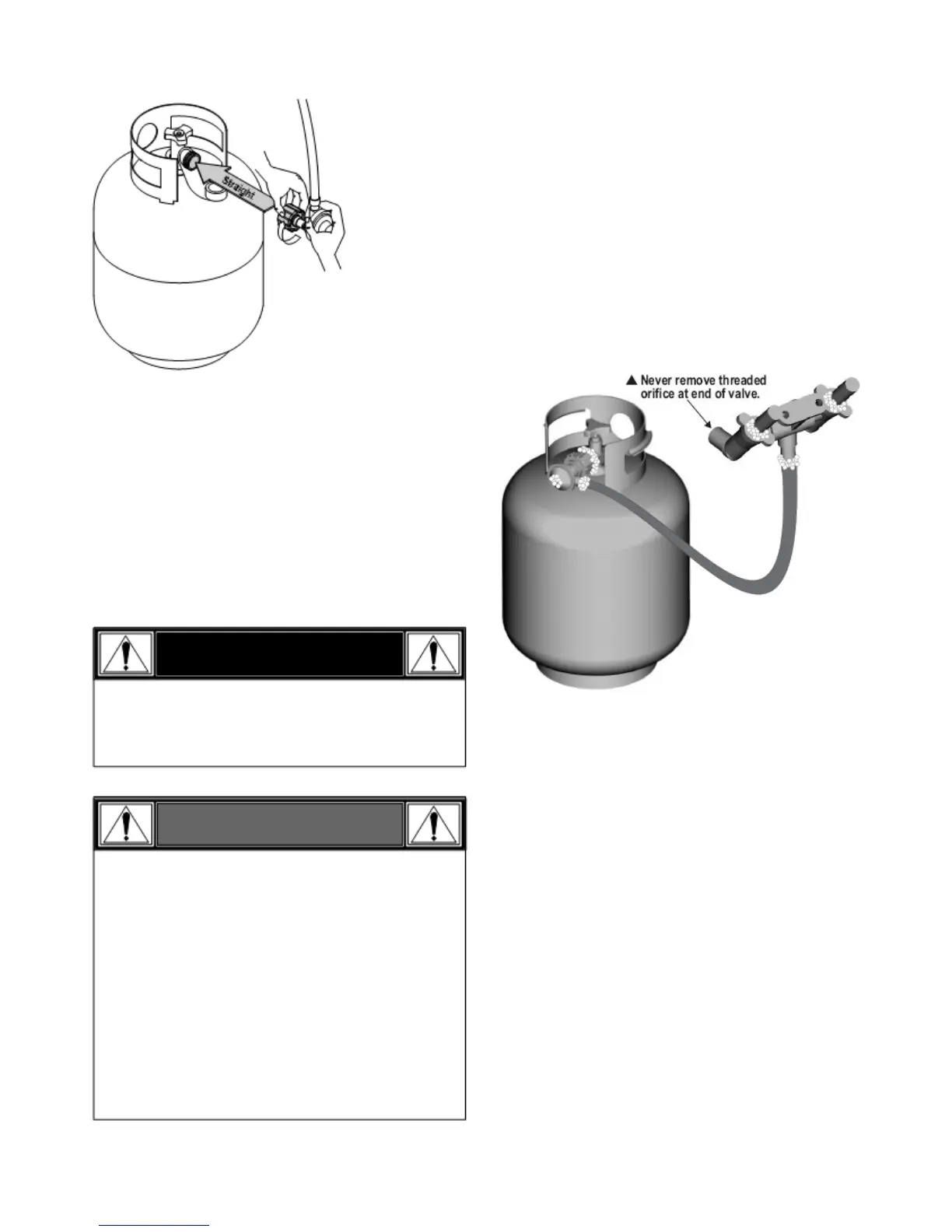 Straight

▲ Never remove threaded orifice at end of valve.