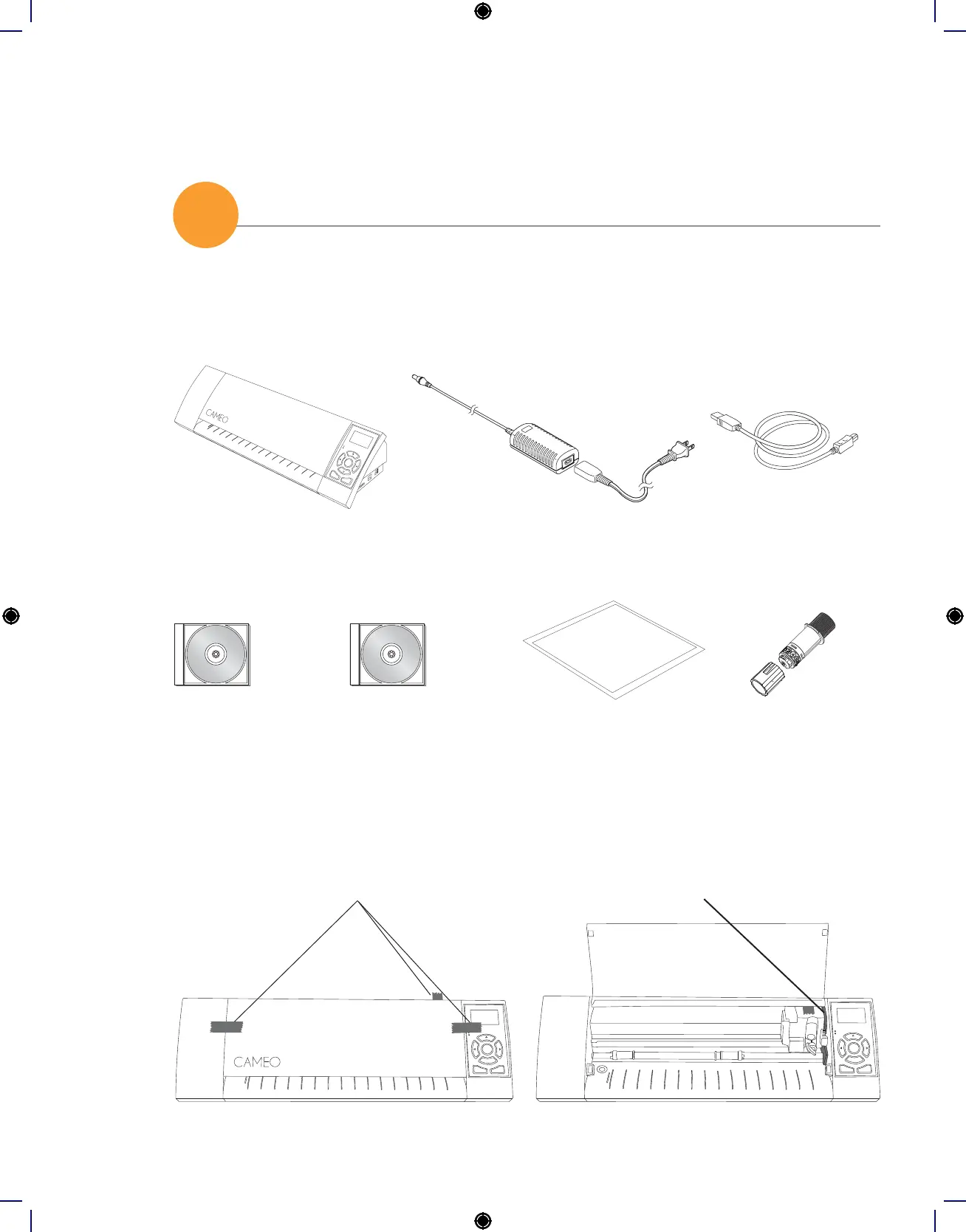 CAMEO

CAMEO