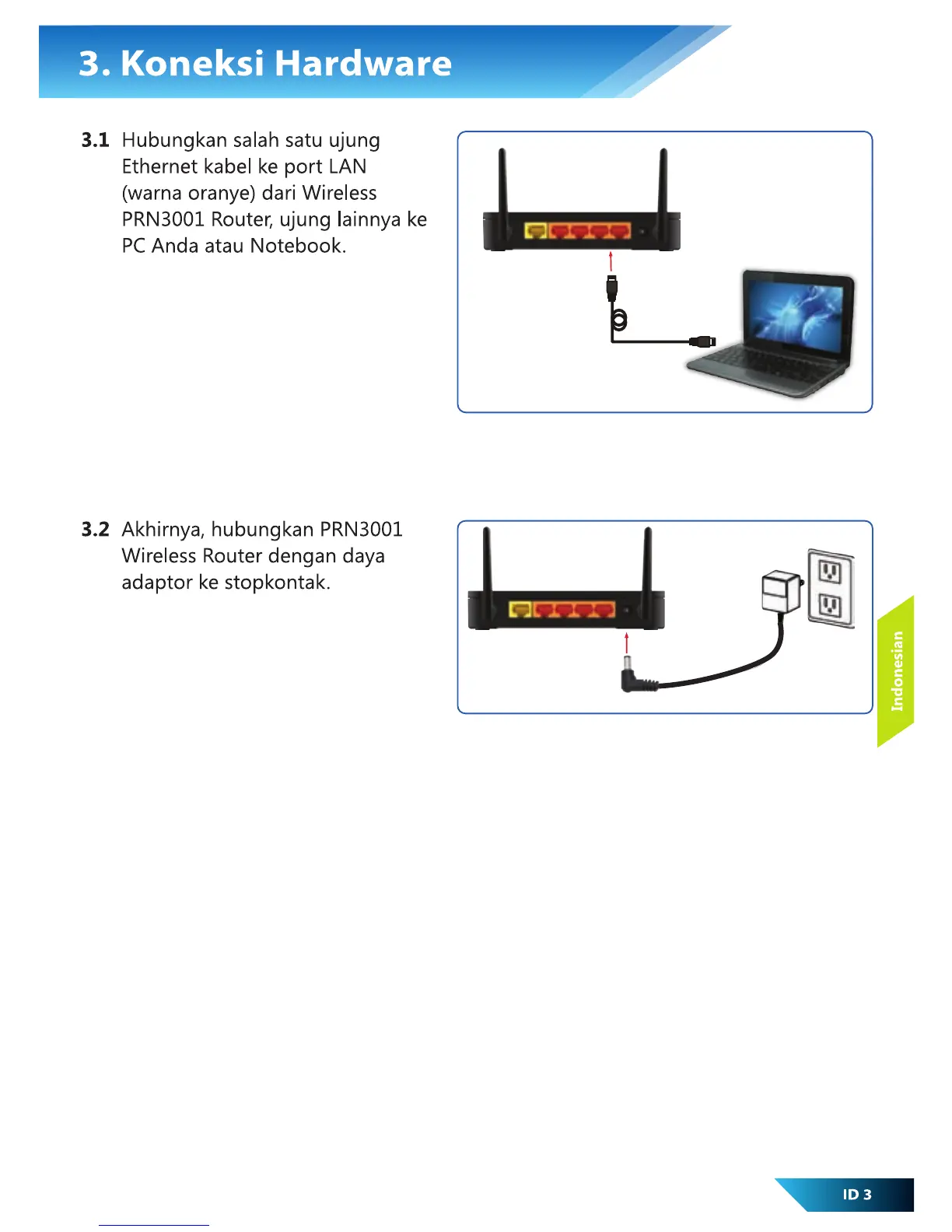 3. Koneksi Hardware

3.1 Hubungkan salah satu ujung Ethernet kabel ke port LAN (warna oranye) dari Wireless PRN3001 Router, ujung lainnya ke PC Anda atau Notebook.

3.2 Akhirnya, hubungkan PRN3001 Wireless Router dengan daya adaptor ke stopkontak.

Indonesian

ID 3