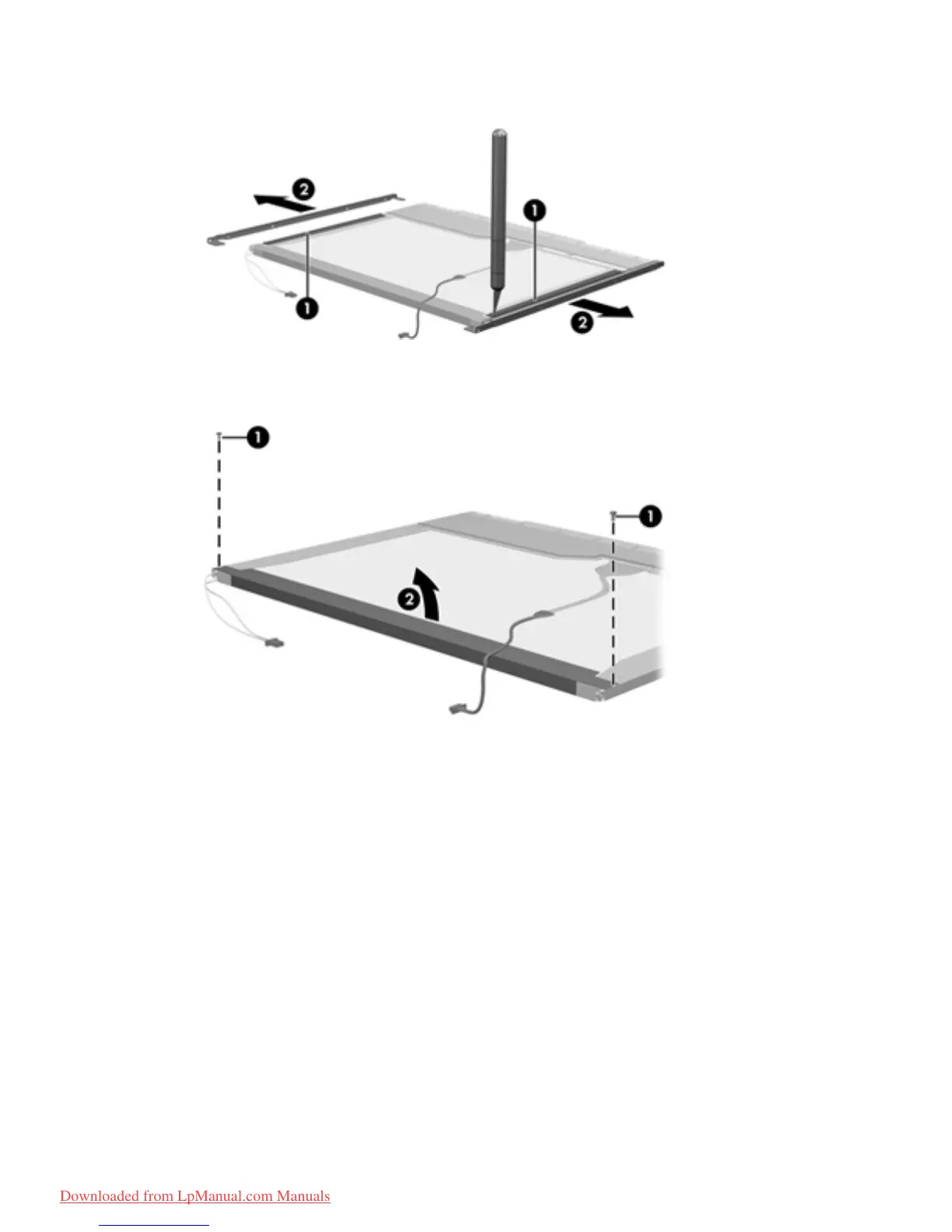 2

1

1

2

1

1

2

Downloaded from LpManual.com Manuals