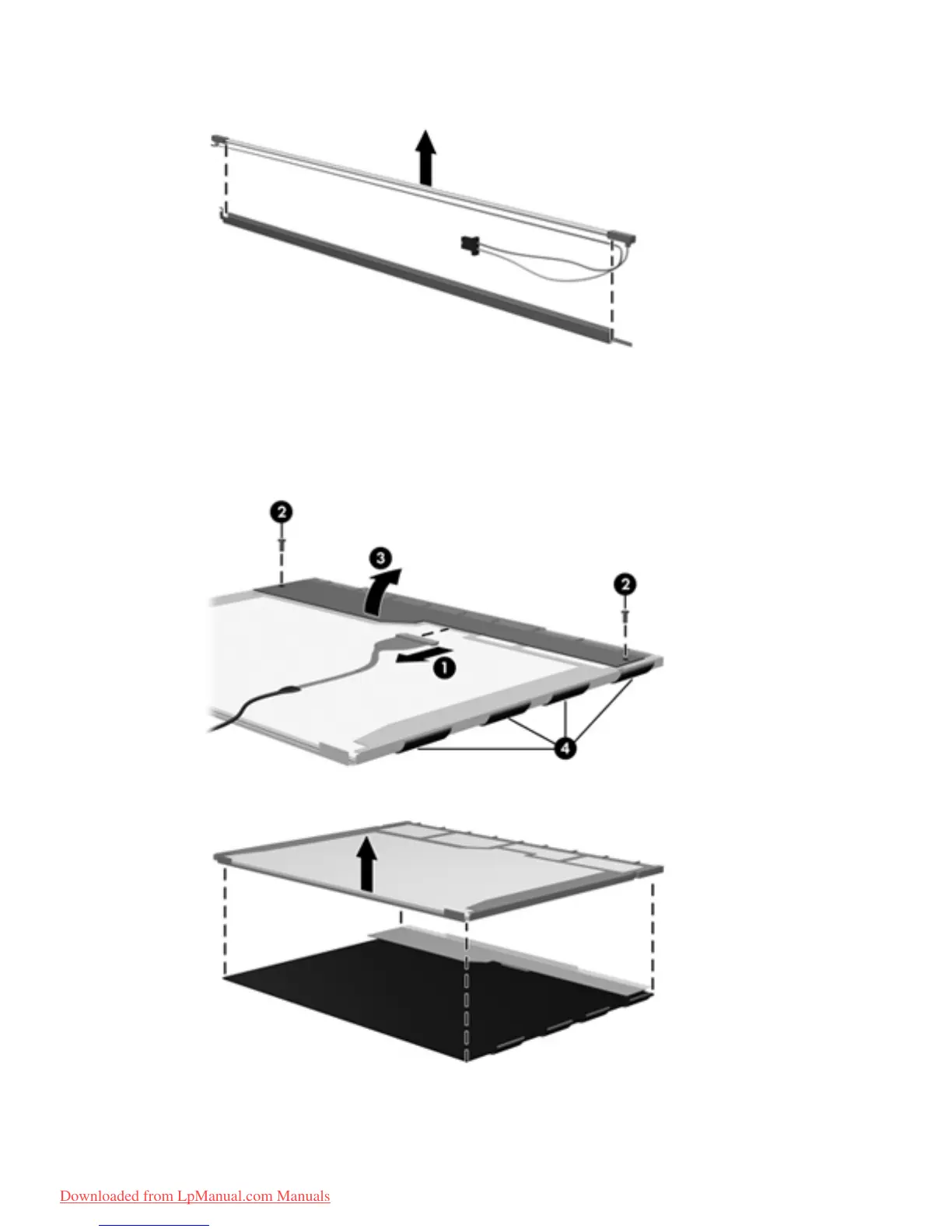 2
3
2
1
4

Downloaded from LpManual.com Manuals