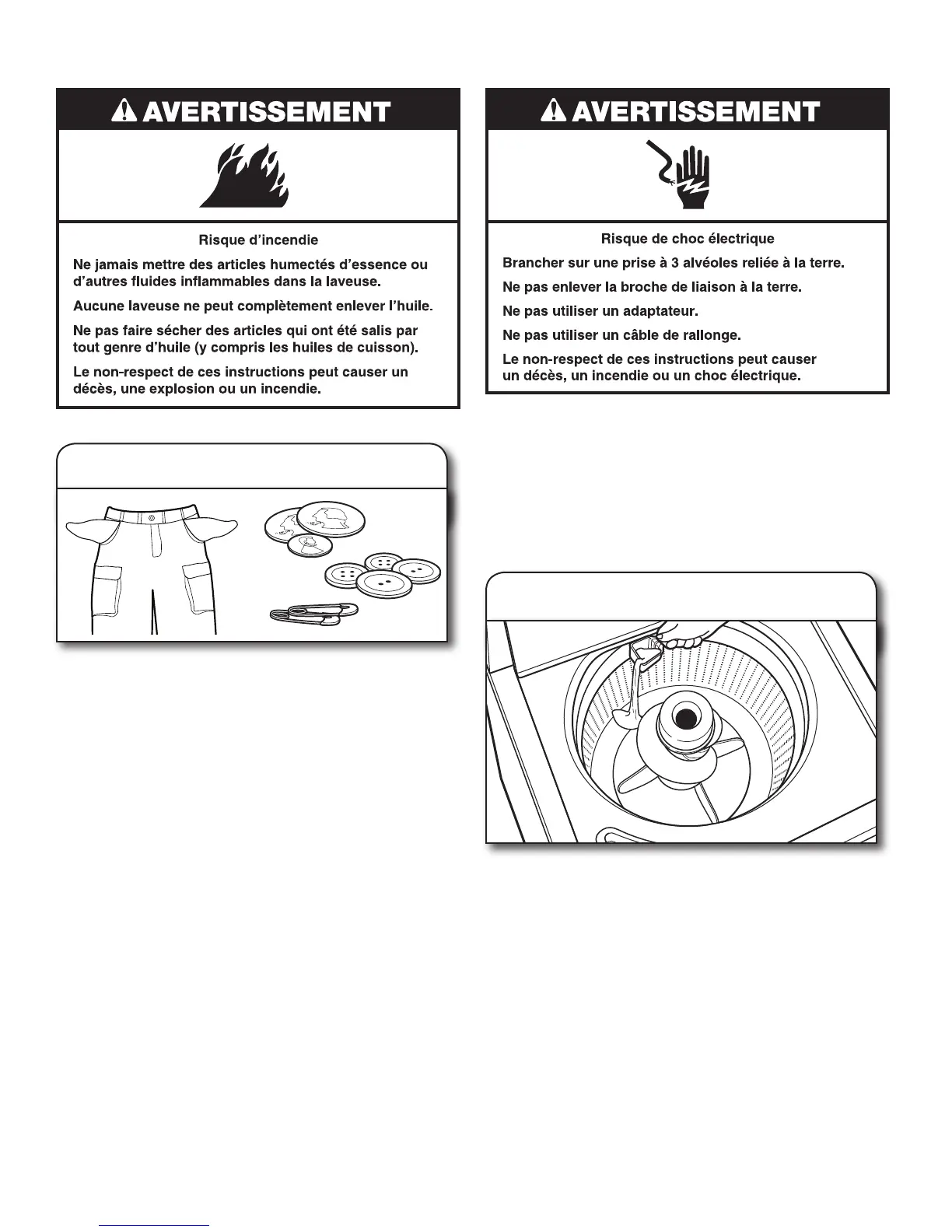 AVERTISSEMENT

Risque d'incendie

Ne jamais mettre des articles humectés d'essence ou d'autres fluides inflammables dans la laveuse.

Aucune laveuse ne peut complètement enlever l'huile.

Ne pas faire sécher des articles qui ont été salis par tout genre d'huile (y compris les huiles de cuisson).

Le non-respect de ces instructions peut causer un décès, une explosion ou un incendie.

AVERTISSEMENT

Risque de choc électrique

Brancher sur une prise à 3 alvéoles reliée à la terre.

Ne pas enlever la broche de liaison à la terre.

Ne pas utiliser un adaptateur.

Ne pas utiliser un câble de rallonge.

Le non-respect de ces instructions peut causer un décès, un incendie ou un choc électrique.