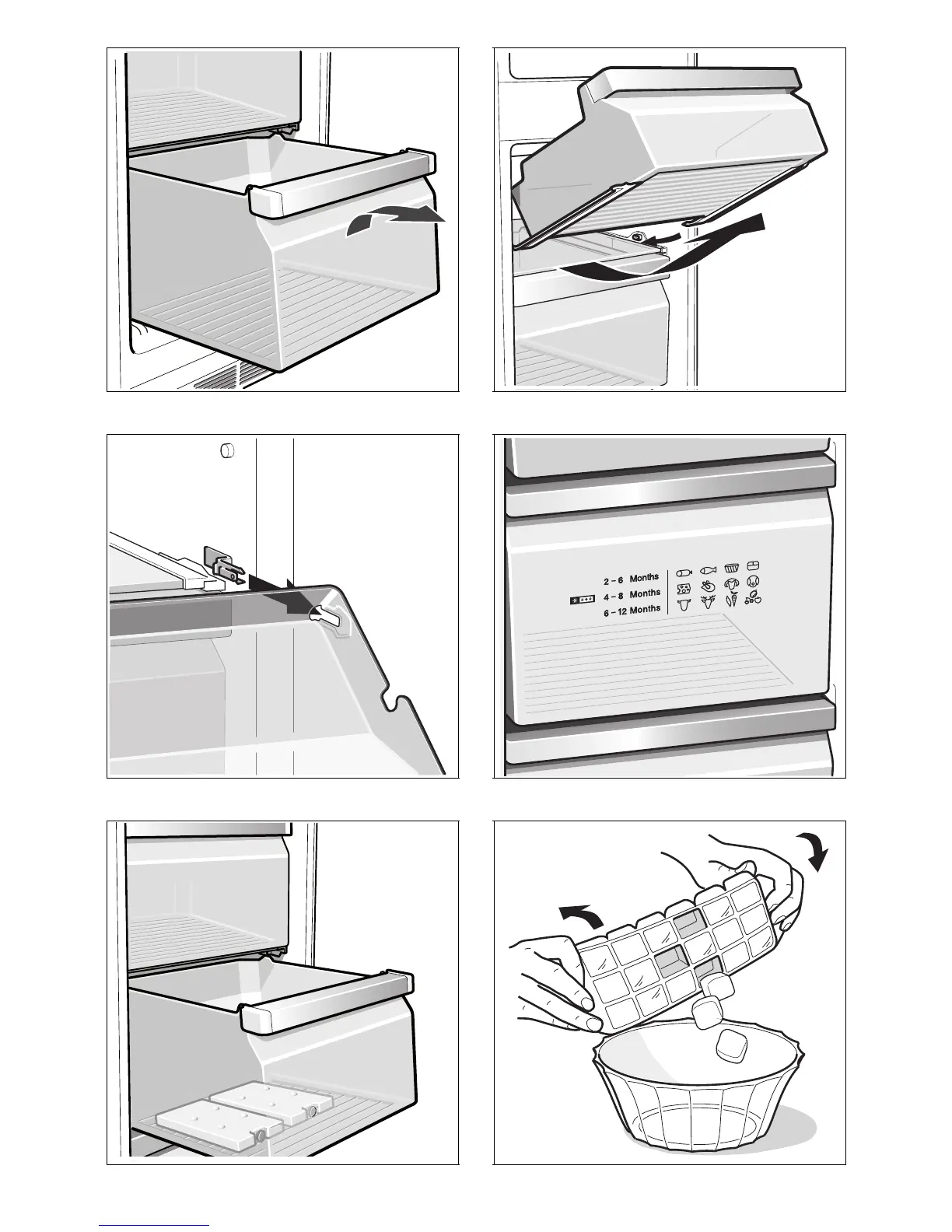 2 – 6 Months
4 – 8 Months
6 – 12 Months