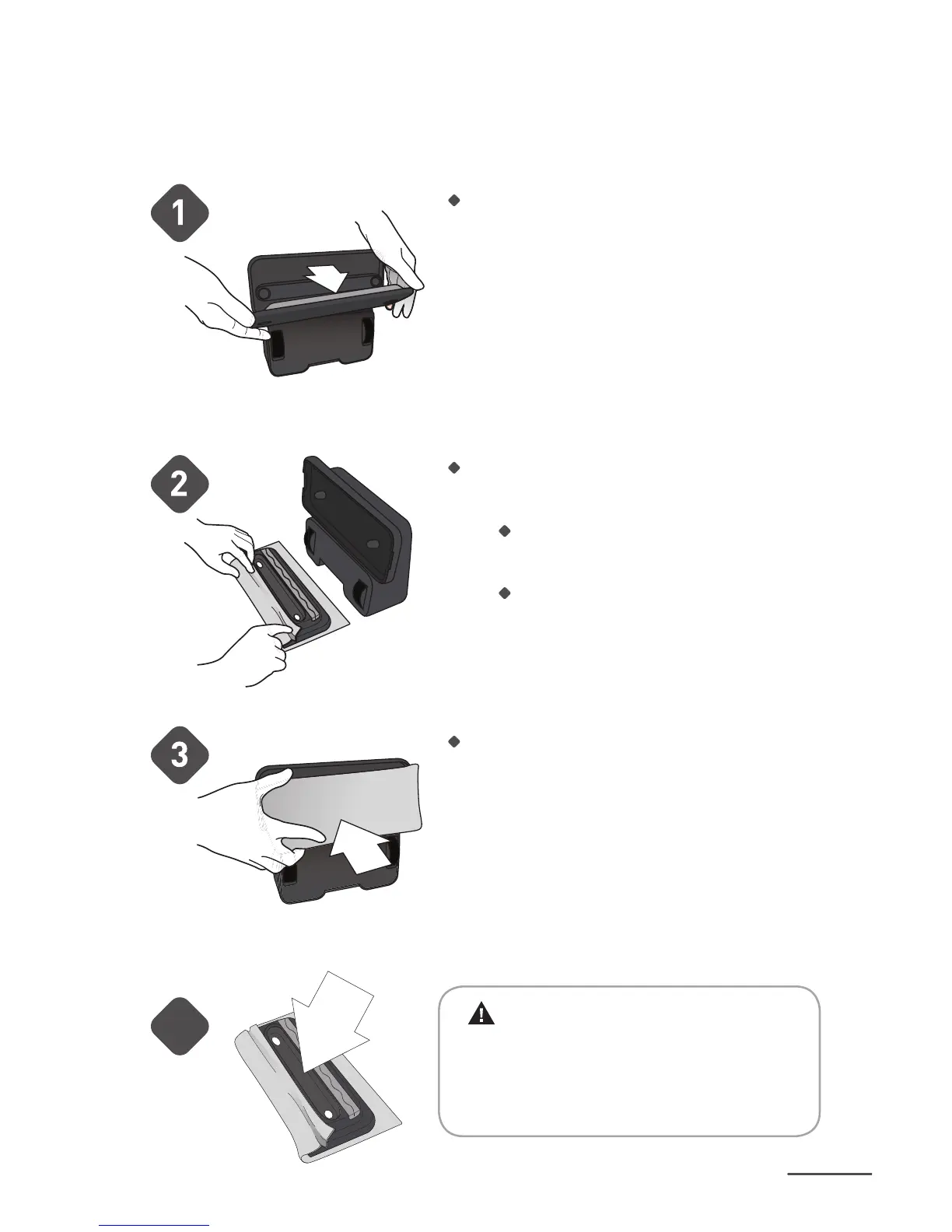 1

2

3