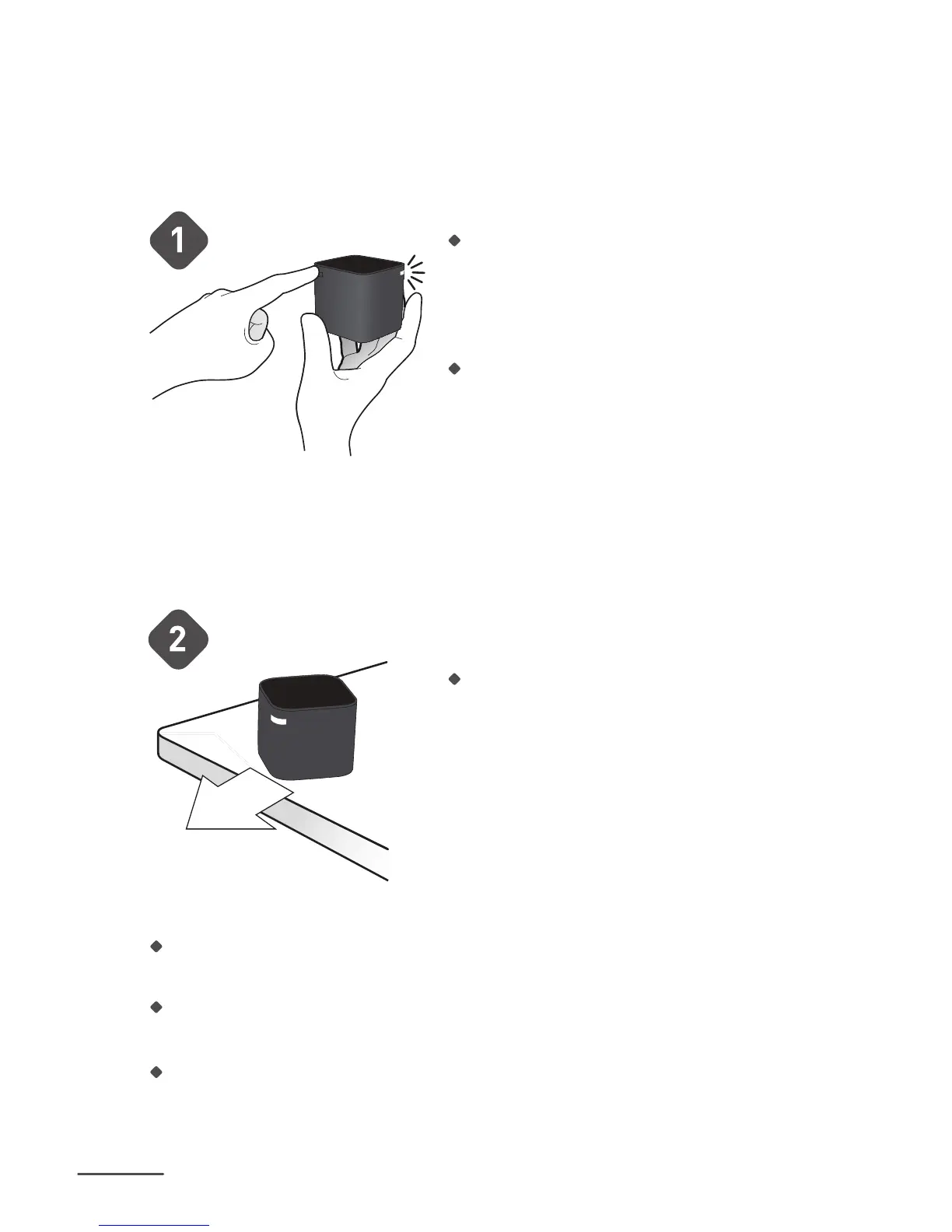 1

2