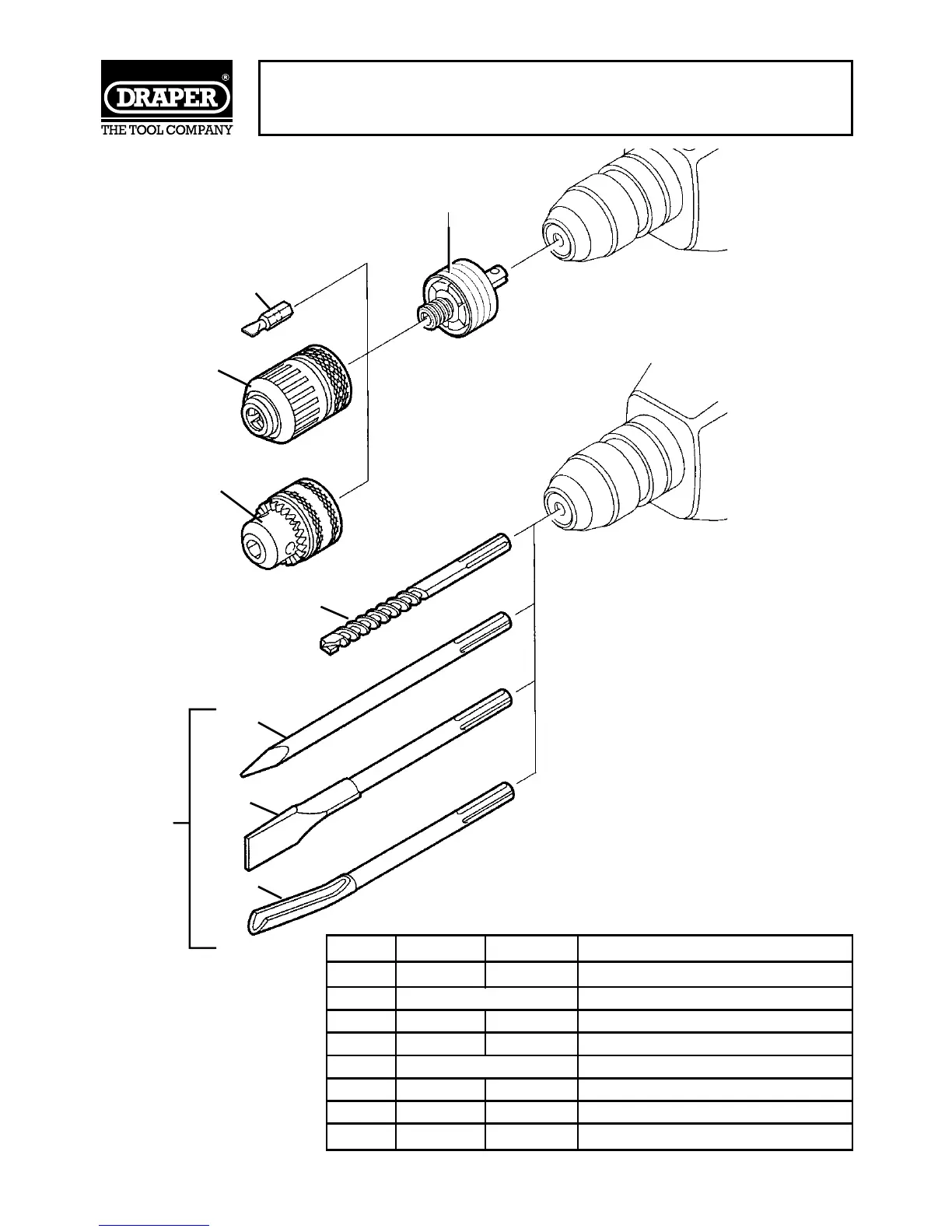 DRAPER®
THE TOOL COMPANY