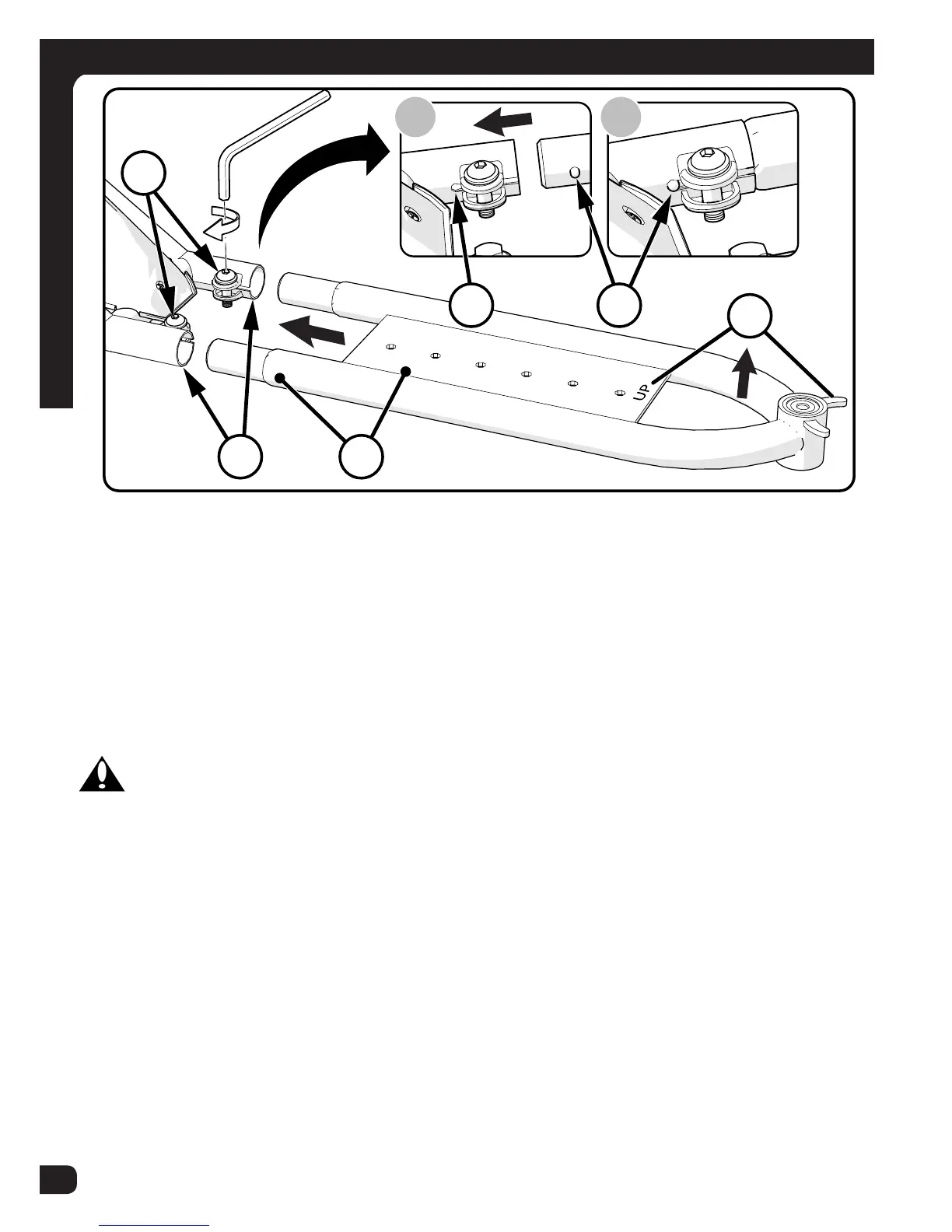 UP