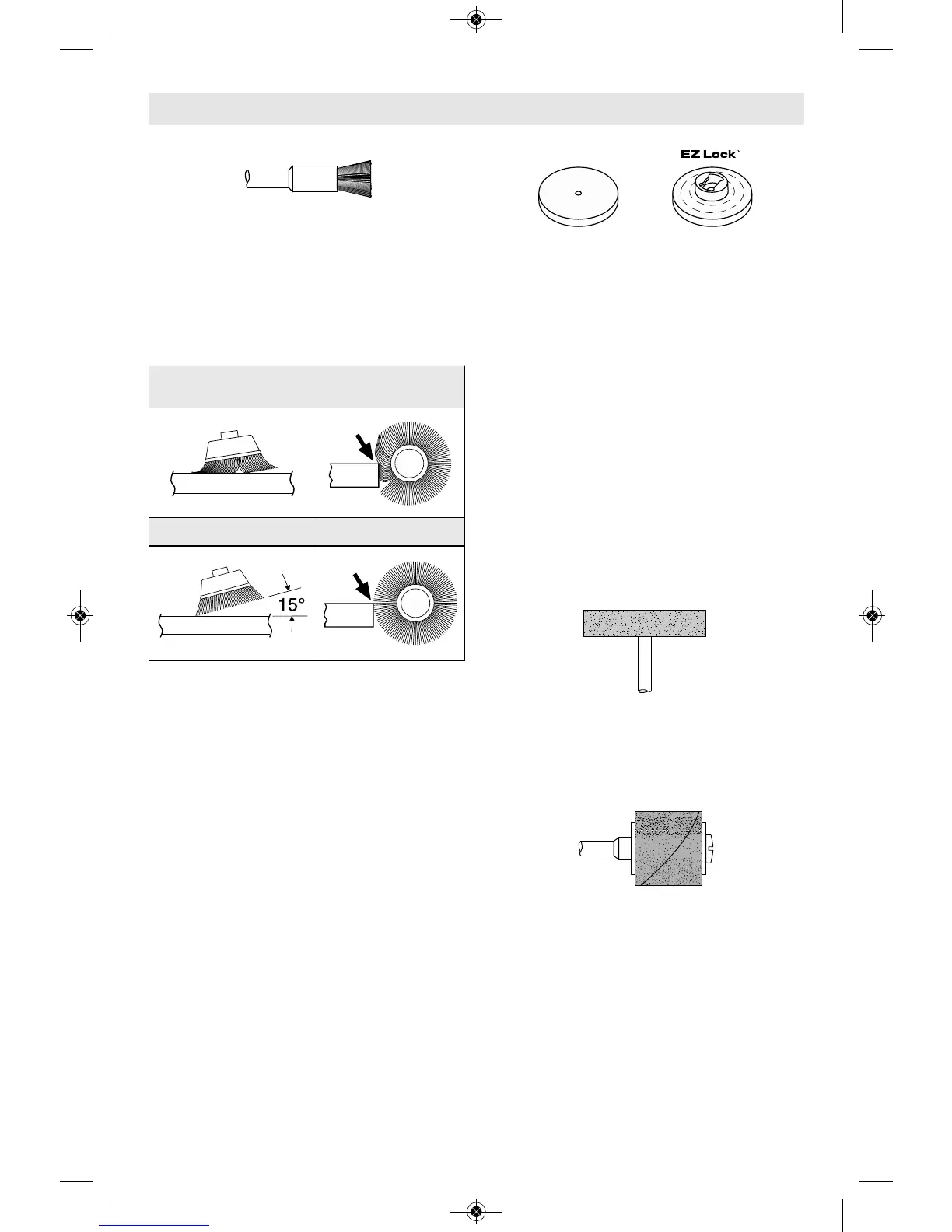 EZ Lock™

15°