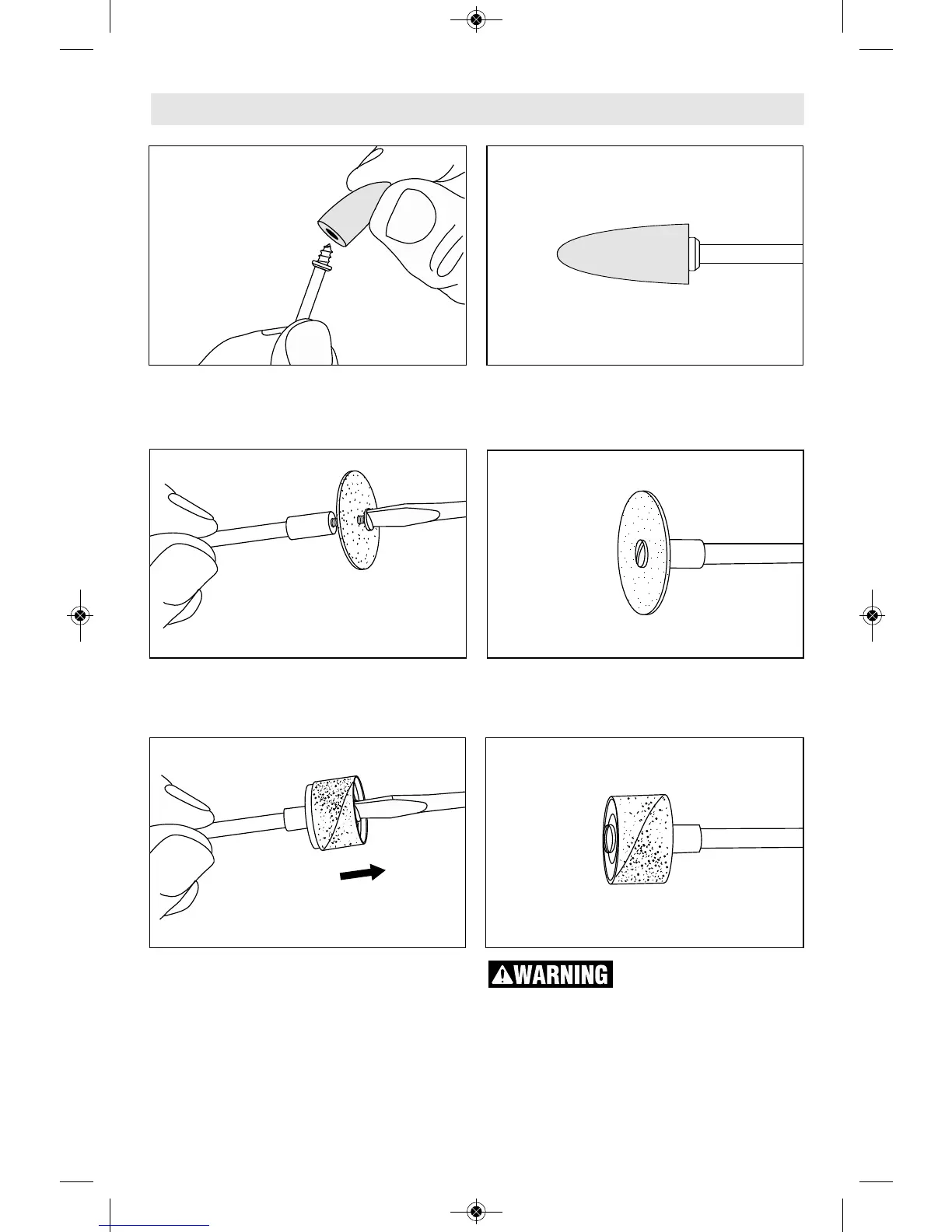 WARNING