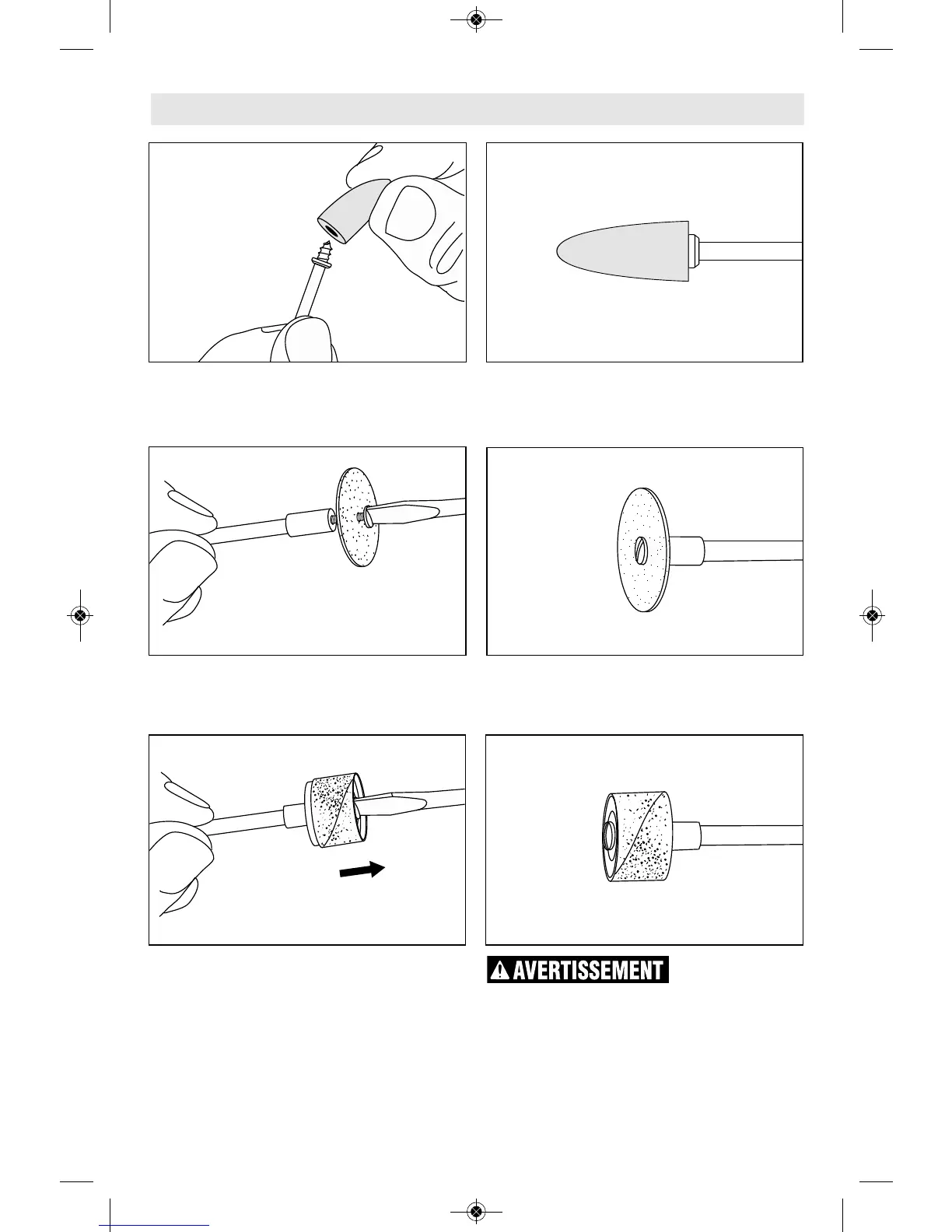 AVERTISSEMENT