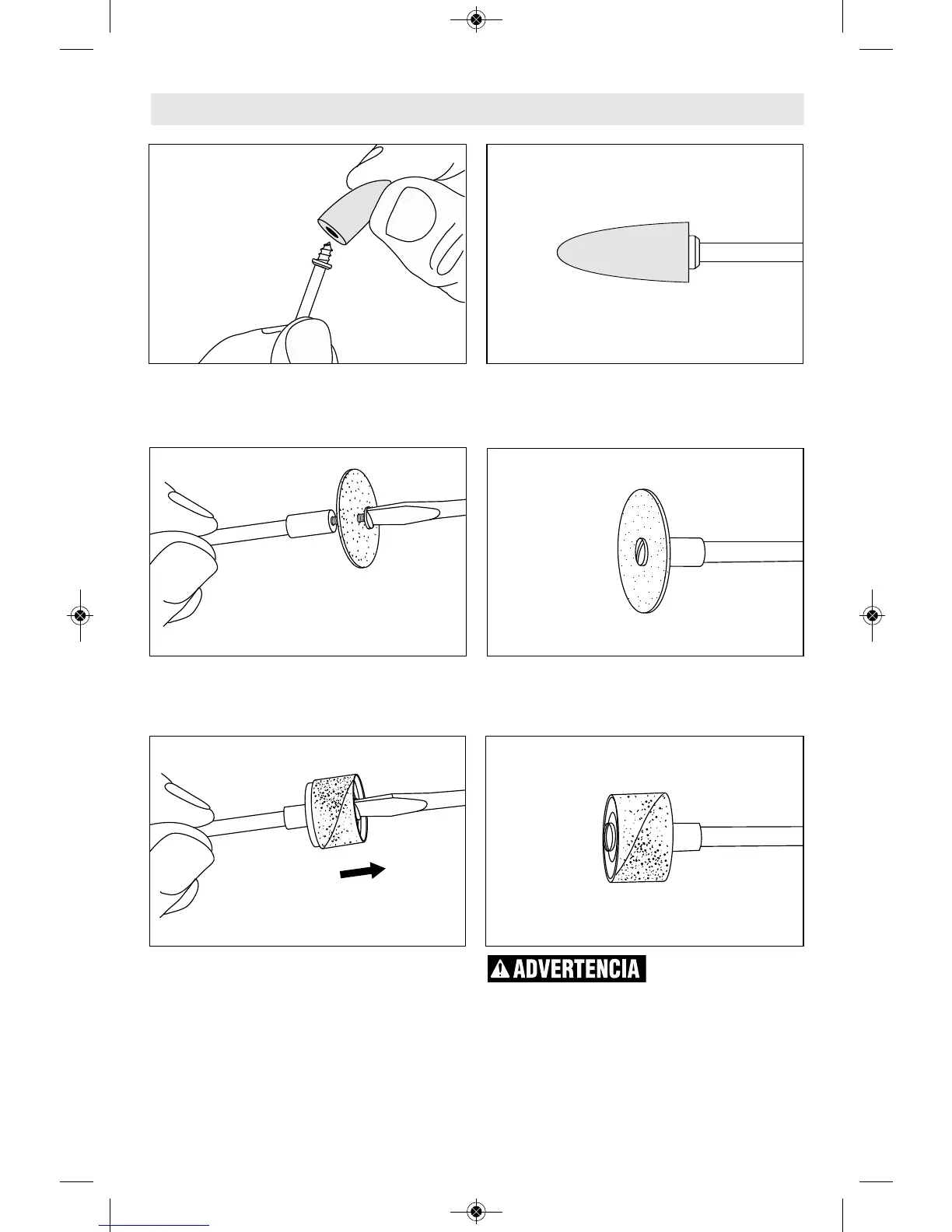 ADVERTENCIA