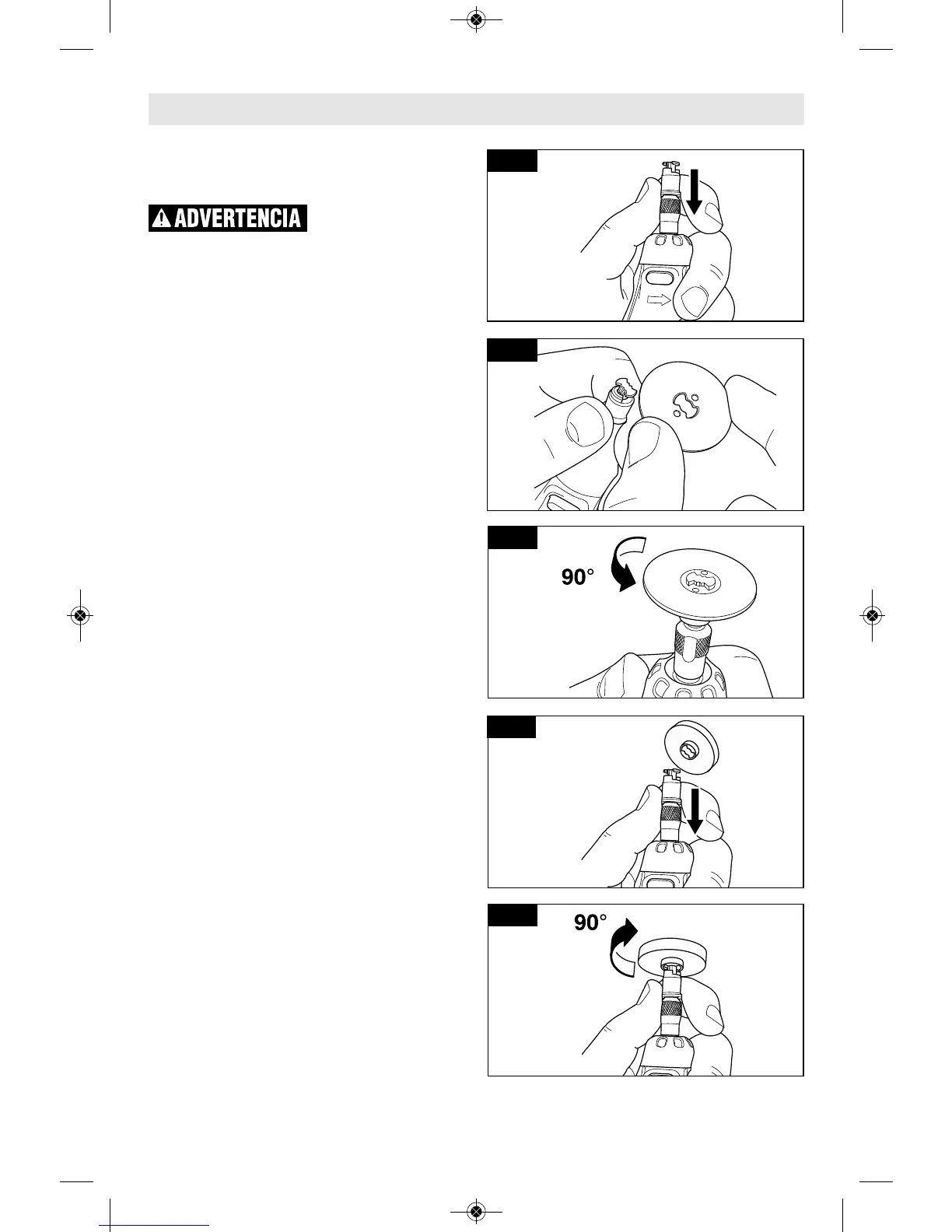 ADVERTENCIA

90°

90°