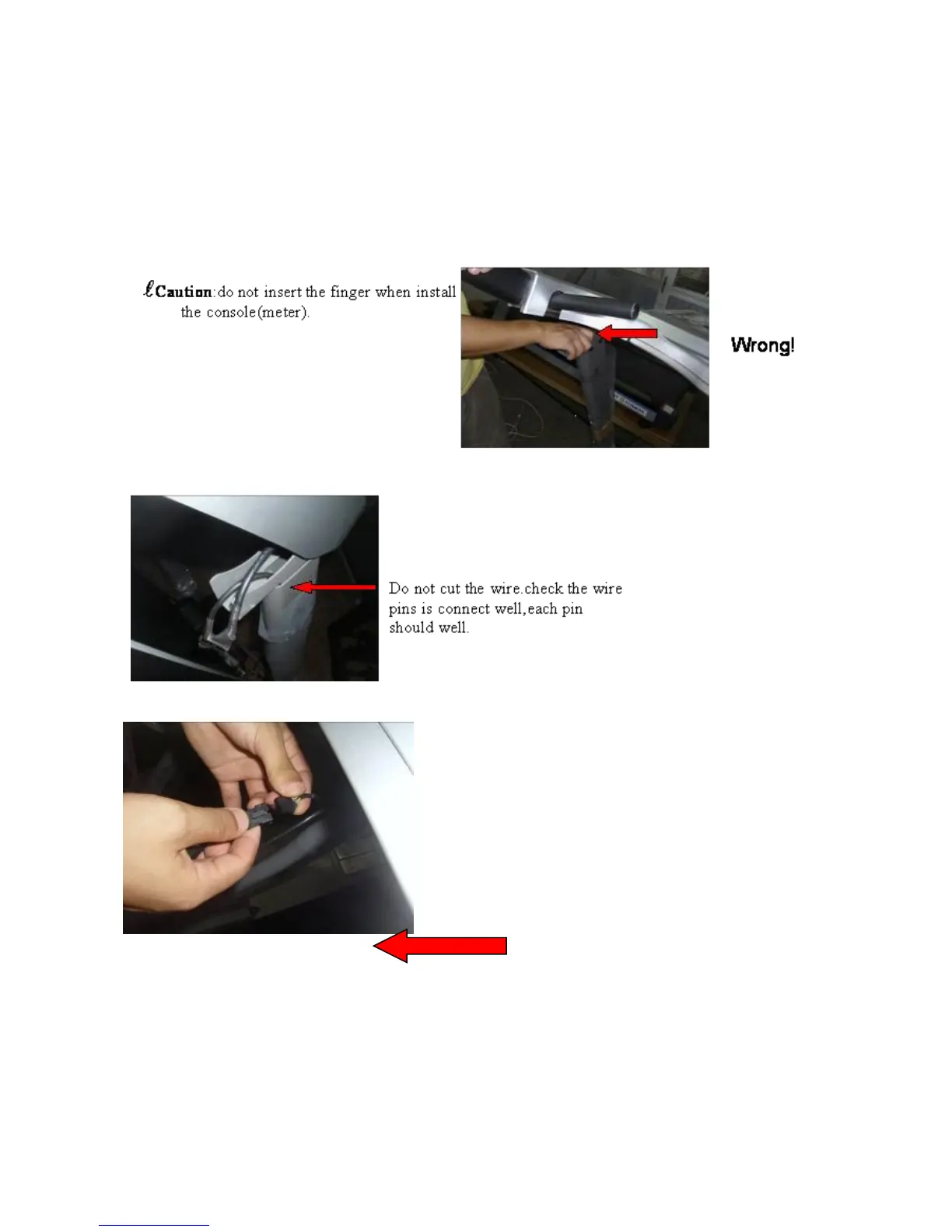 ℓCaution:do not insert the finger when install the console(meter).

Wrong!

Do not cut the wire.check the wire pins is connect well,each pin should well.