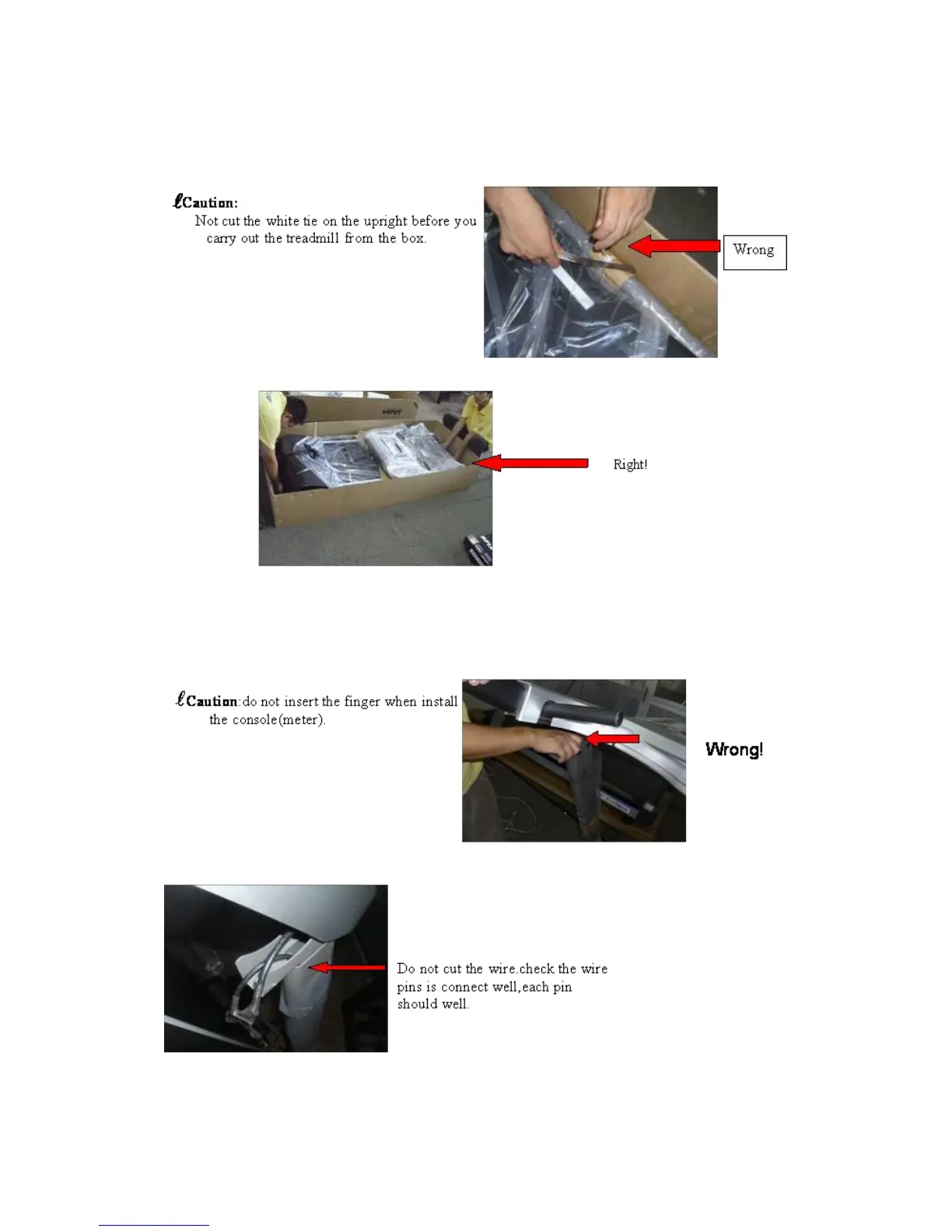 ℓCaution:
Not cut the white tie on the upright before you carry out the treadmill from the box.

Wrong

Right!

ℓCaution:do not insert the finger when install the console(meter).

Wrong!

Do not cut the wire.check the wire pins is connect well,each pin should well.