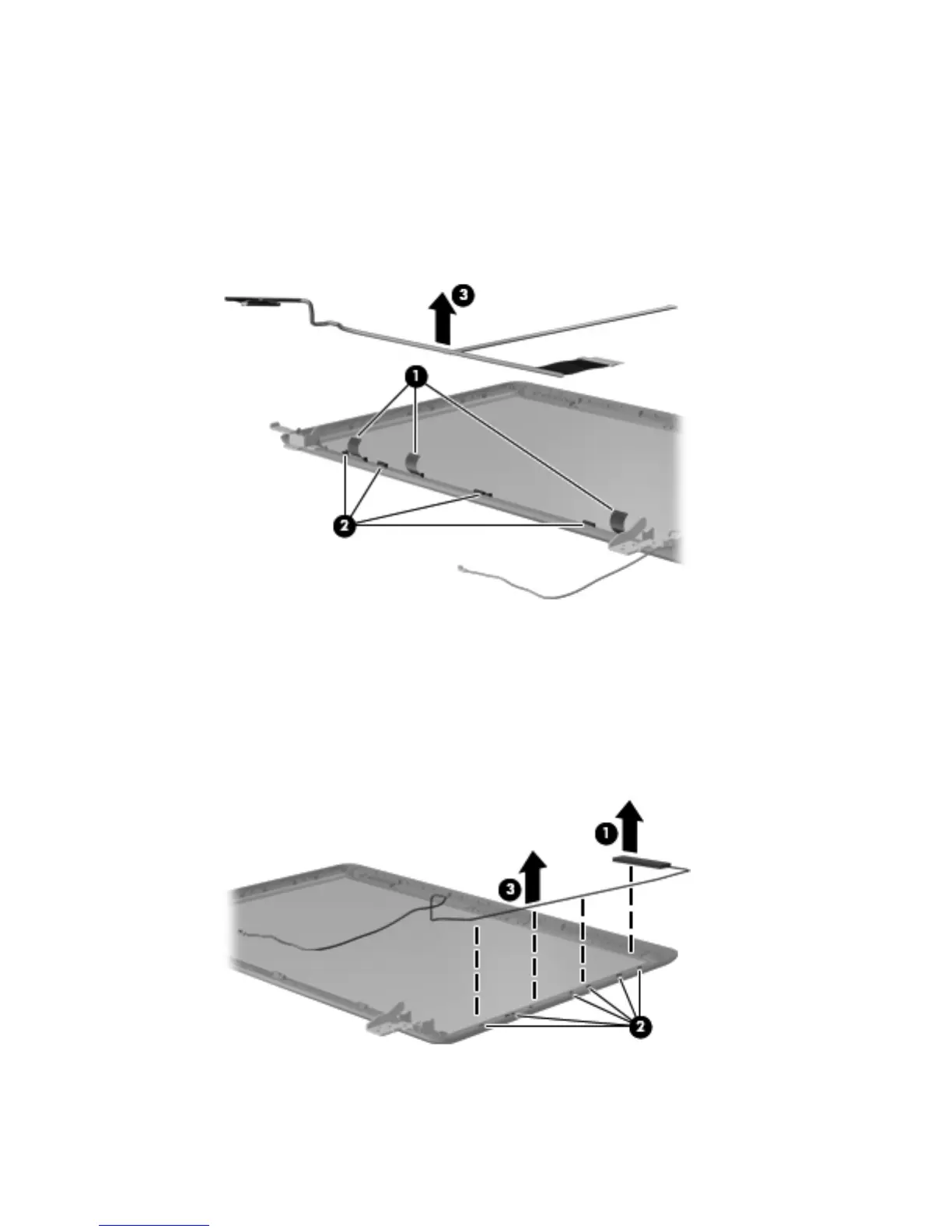 3

1

2

1

3

2