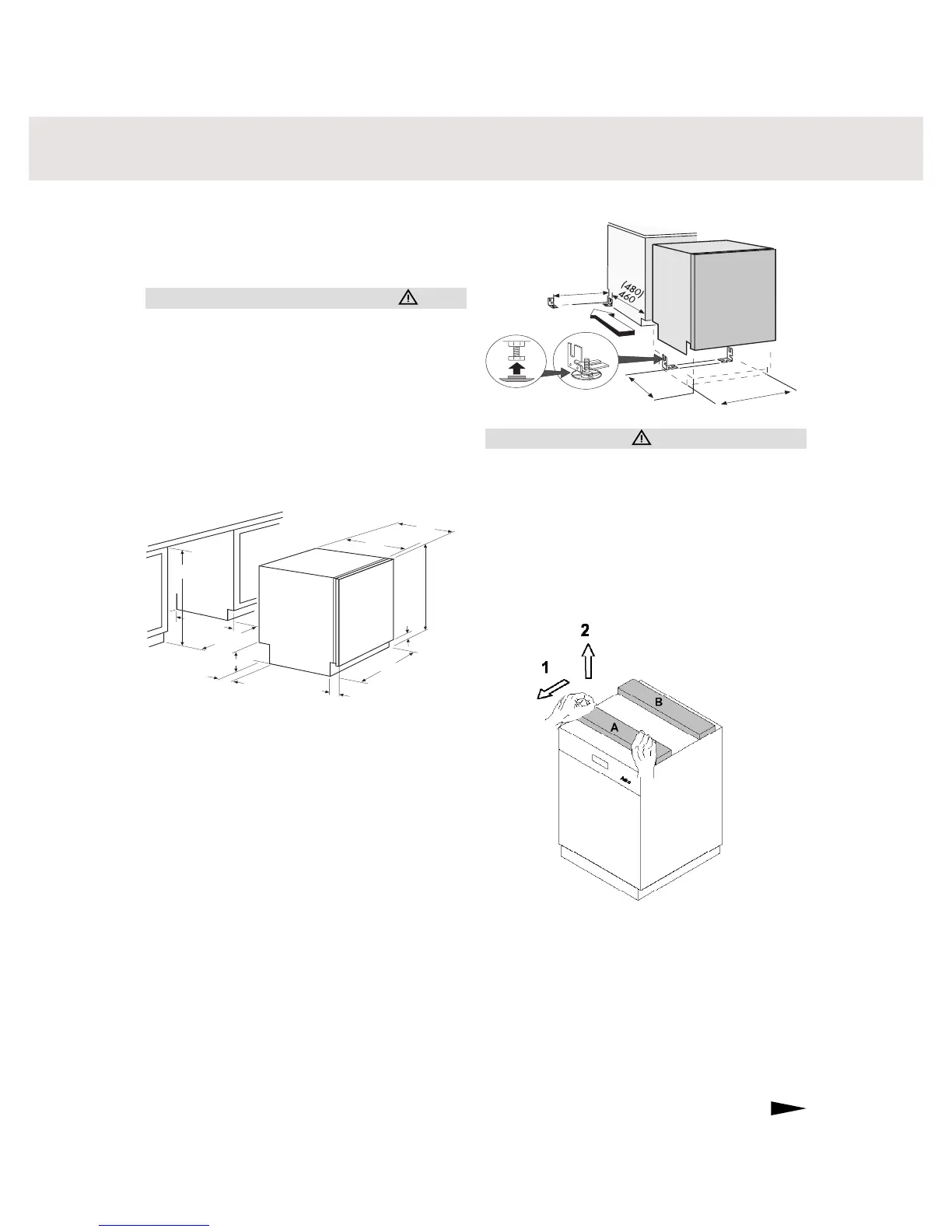 (480)
460

2
1
B
A