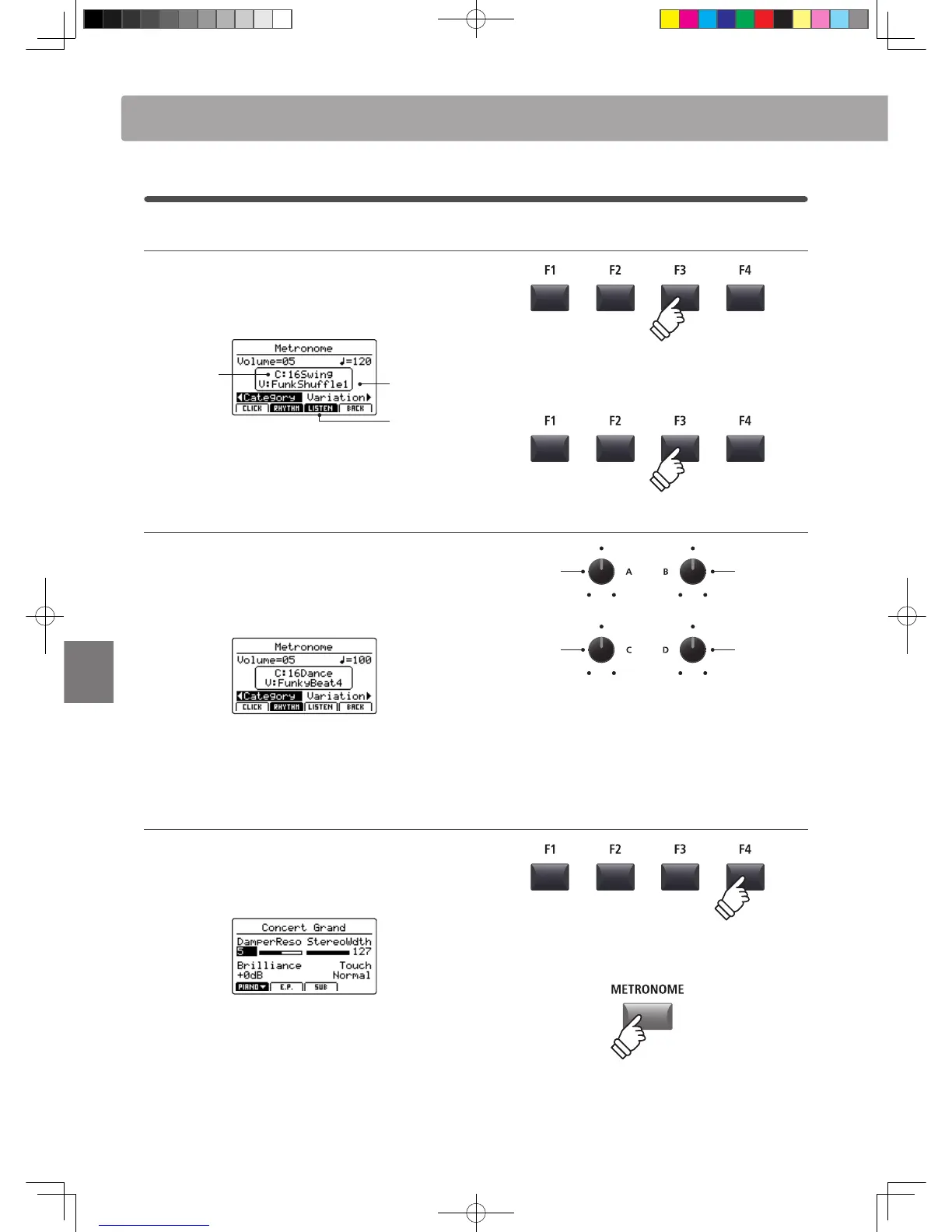 F1 F2 F3 F4

Metronome
Volume=05 ♩=120
C:16Swing
V:FunkShuffle1
◀Category Variation▶
CLICK RHYTHM LISTEN BACK

F1 F2 F3 F4

A B

C D

Metronome
Volume=05 ♩=100
C:16Dance
V:FunkyBeat4
◀Category Variation▶
CLICK RHYTHM LISTEN BACK

F1 F2 F3 F4

Concert Grand
DamperReso StereoWdth
5 127
Brilliance Touch
+0dB Normal
PIANO▼ E.P. SUB

METRONOME