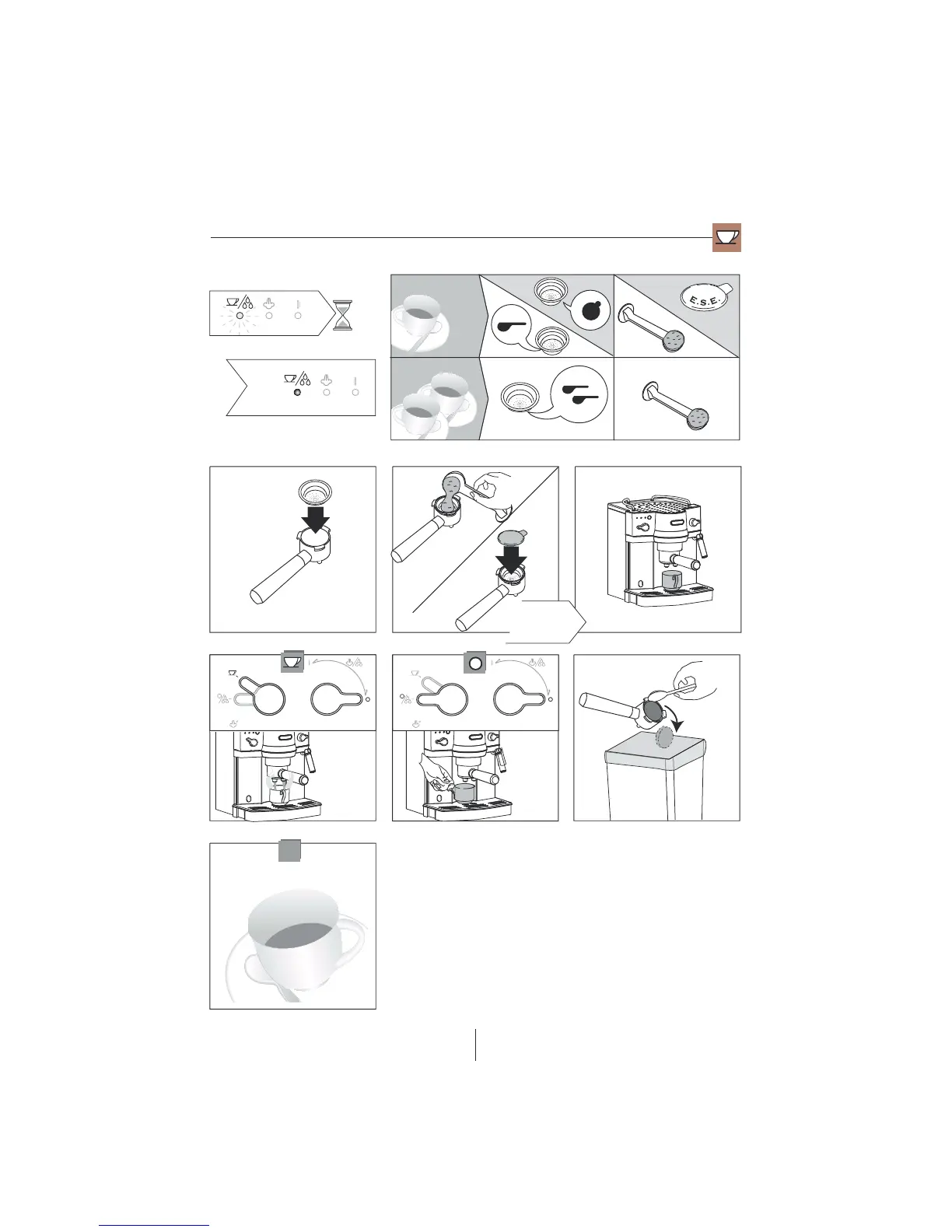 E.S.E.