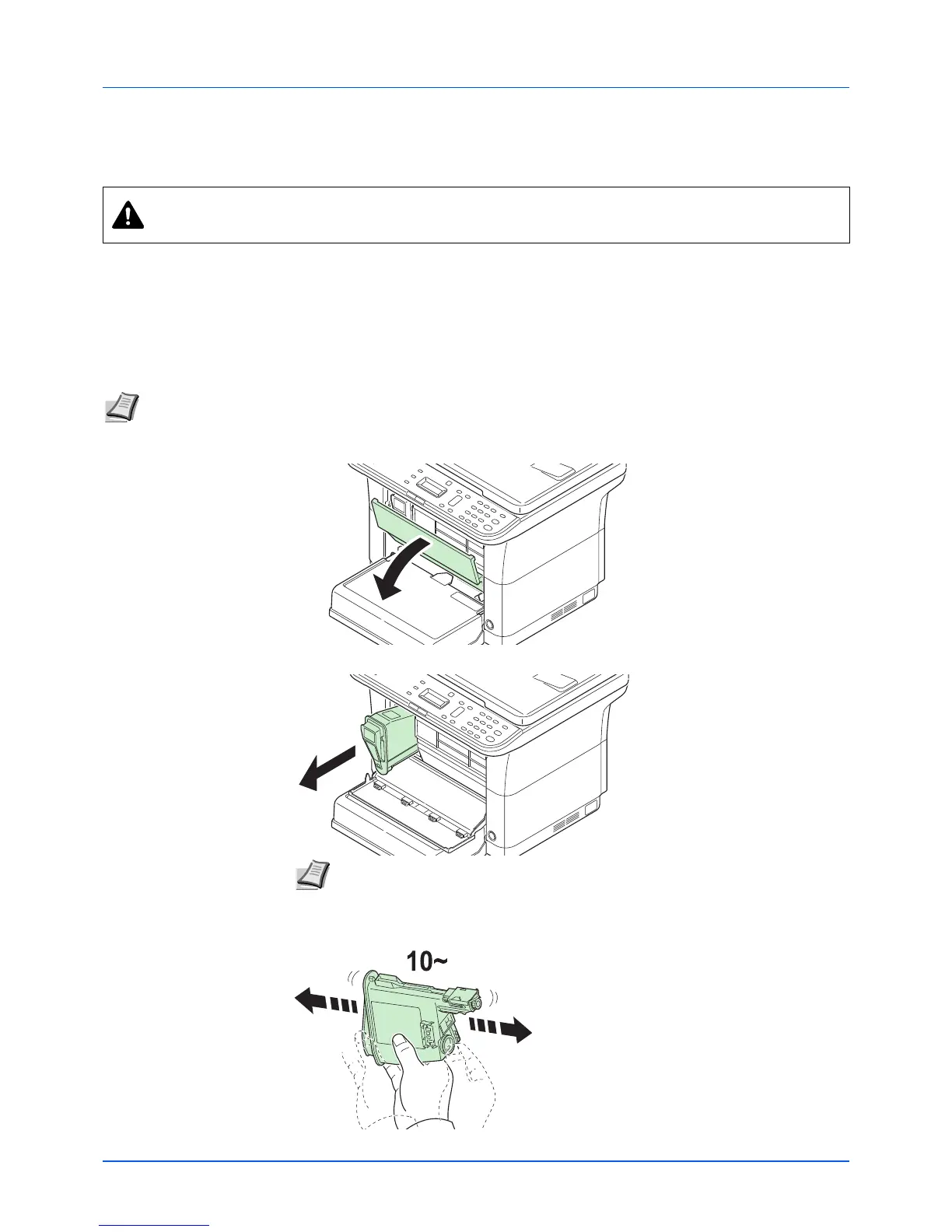 10~