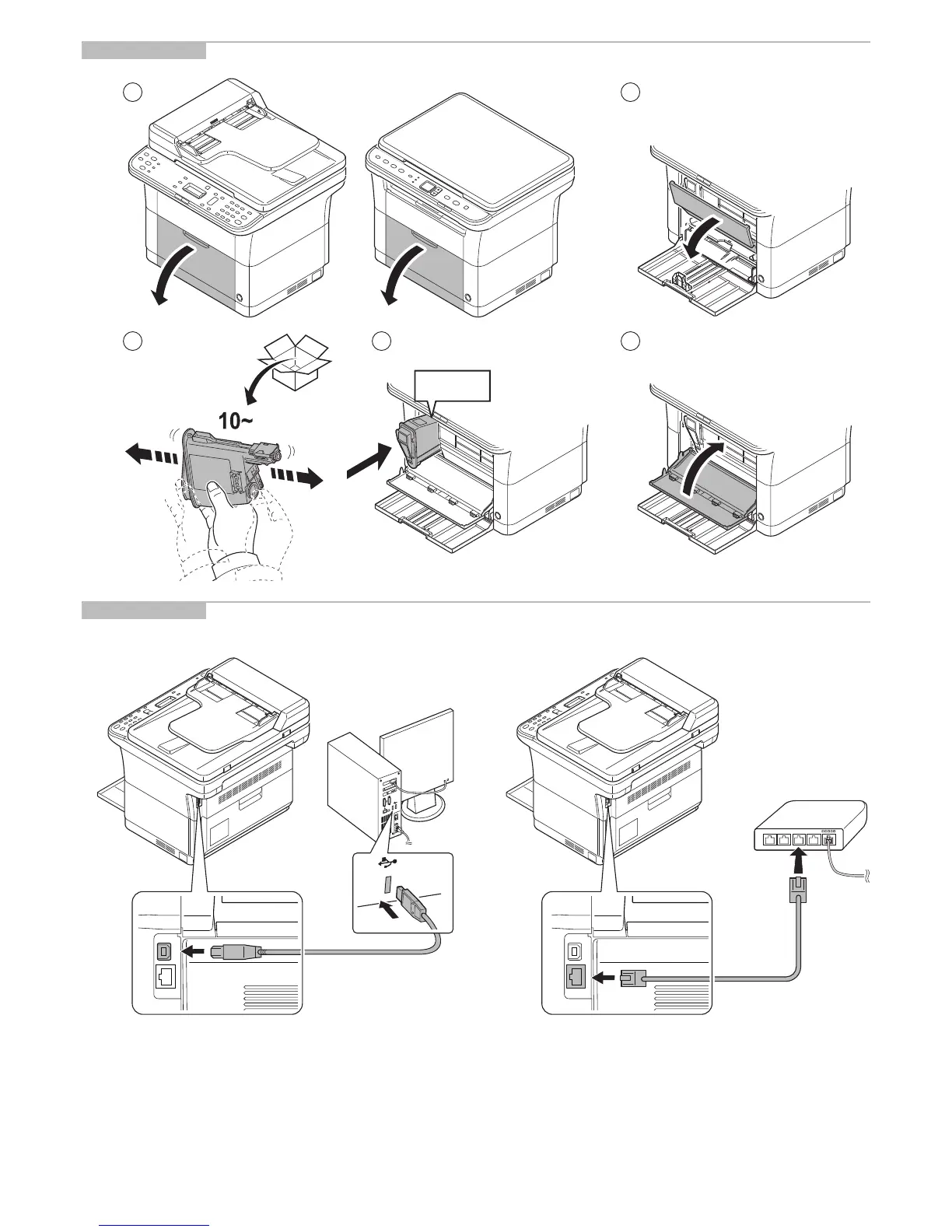 10~