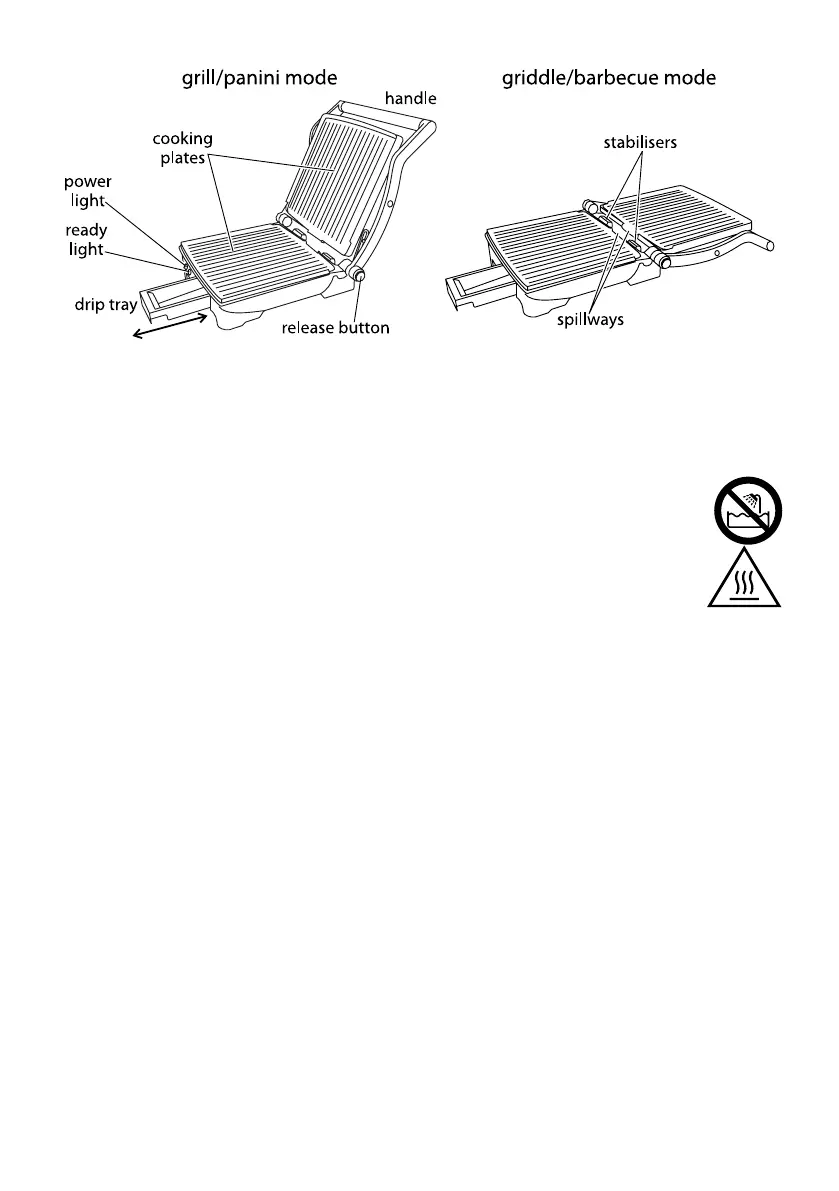 grill/panini mode

handle

cooking plates

power light

ready light

drip tray

release button

griddle/barbecue mode

stabilisers

spillways