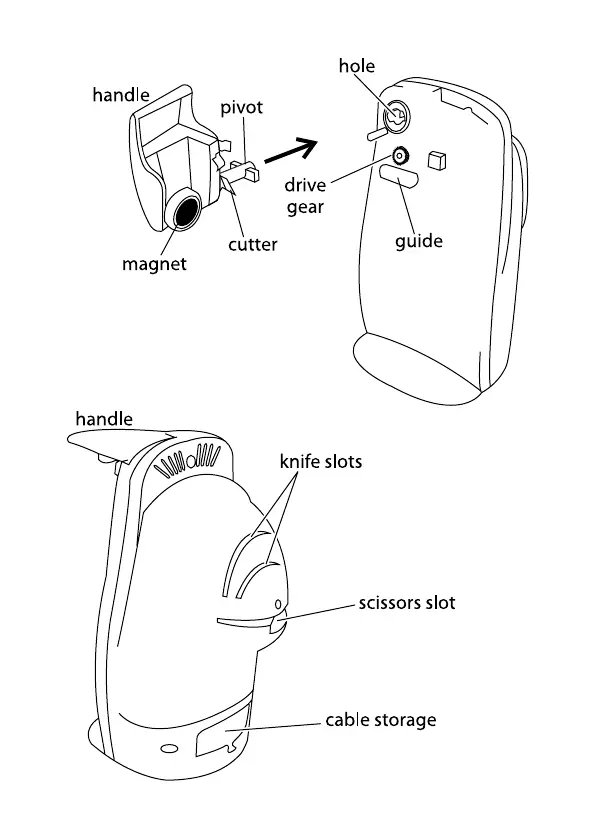 handle
pivot
hole
drive gear
guide
cutter
magnet
handle
knife slots
scissors slot
cable storage