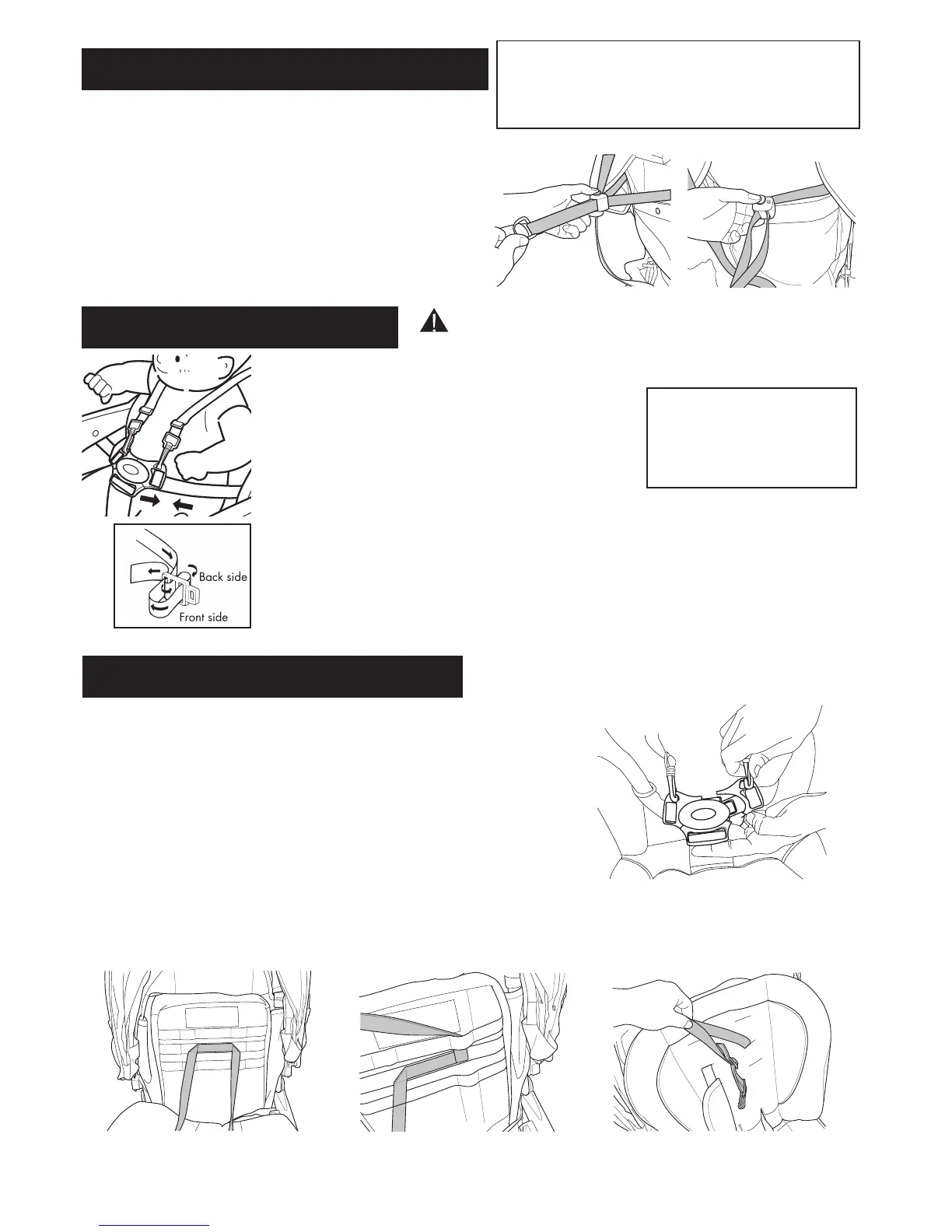 Back side

Front side