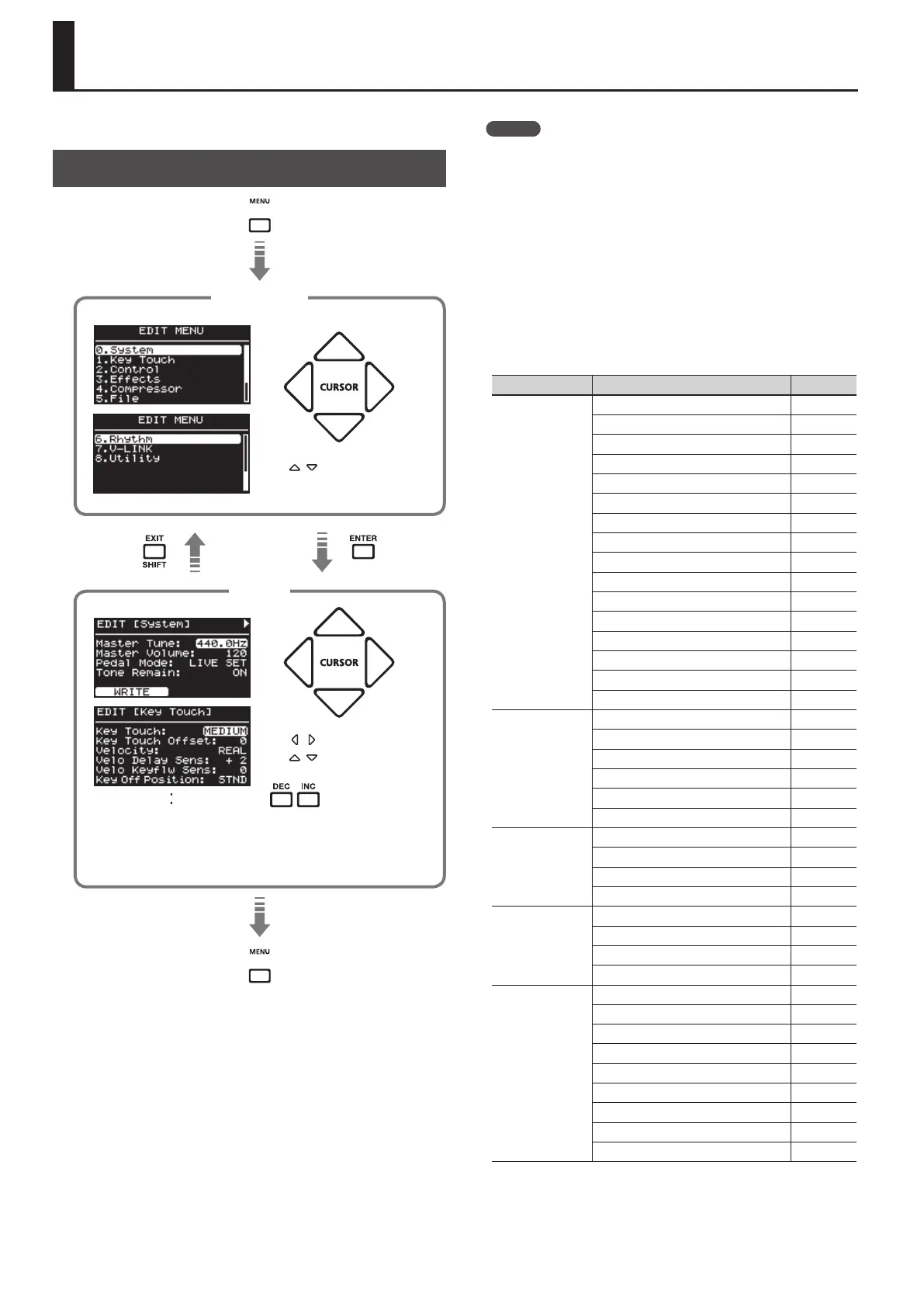 MENU

EDIT MENU
0.System
1.Key Touch
2.Control
3.Effects
4.Compressor
5.File

EDIT MENU
6.Rhythm
7.V-LINK
8.Utility

CURSOR

EXIT
SHIFT

ENTER

EDIT [System]
Master Tune: 440.0Hz
Master Volume: 120
Pedal Mode: LIVE SET
Tone Remain: ON
WRITE

EDIT [Key Touch]
Key Touch: MEDIUM
Key Touch Offset: 0
Velocity: REAL
Velo Delay Sens: + 2
Velo Keyflw Sens: 0
Key Off Position: STND

CURSOR

DEC INC

MENU