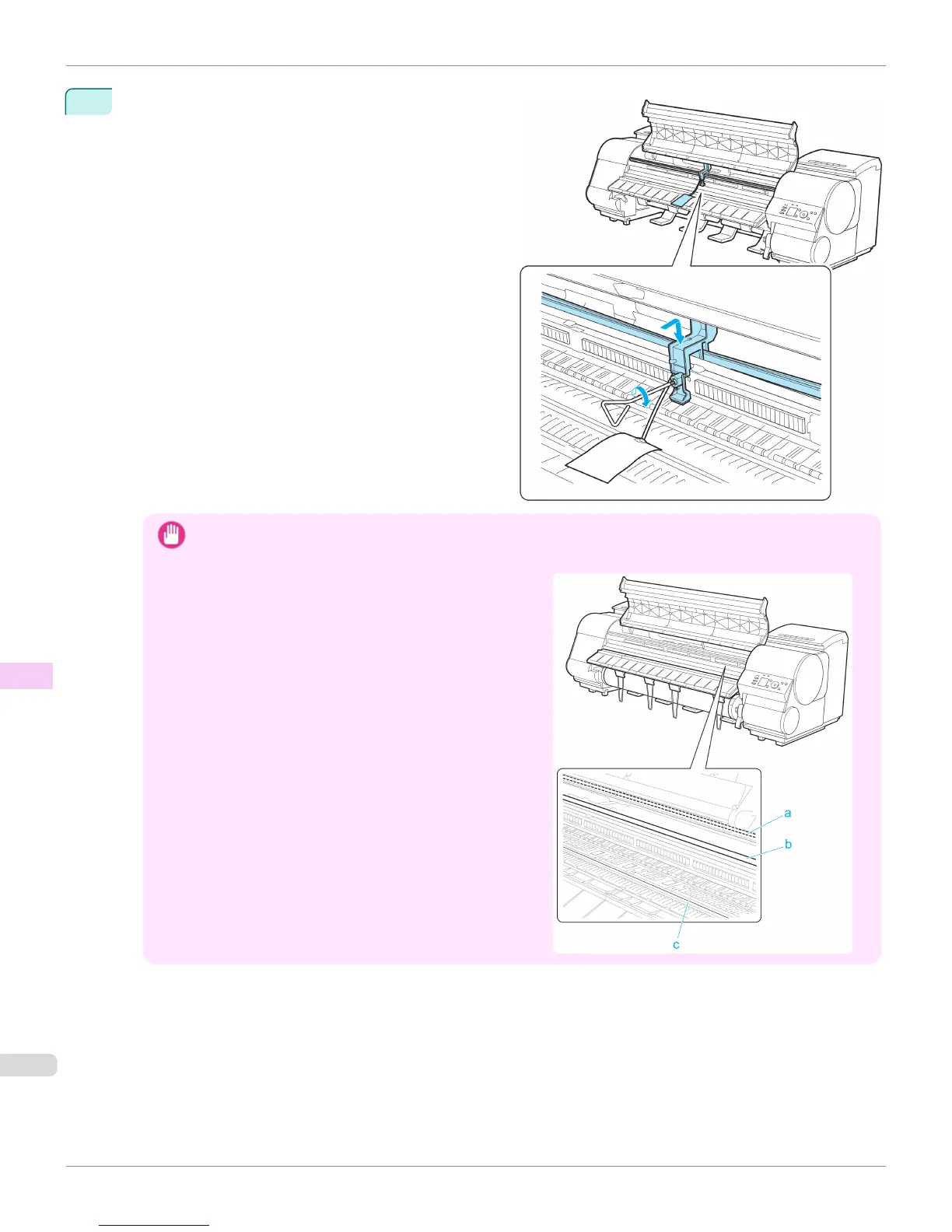 a

b

c