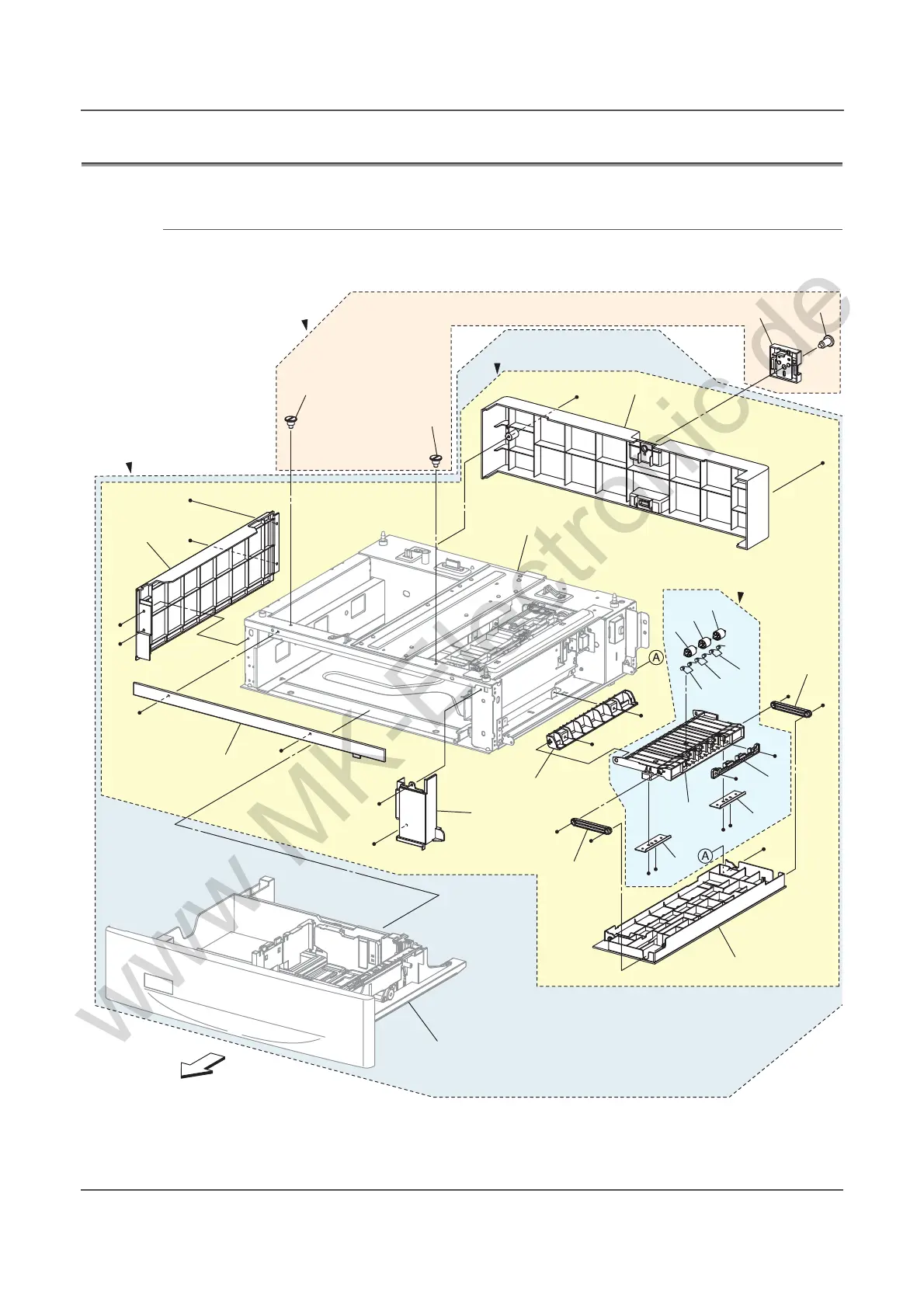 A

A

www.MK-Electronic.de