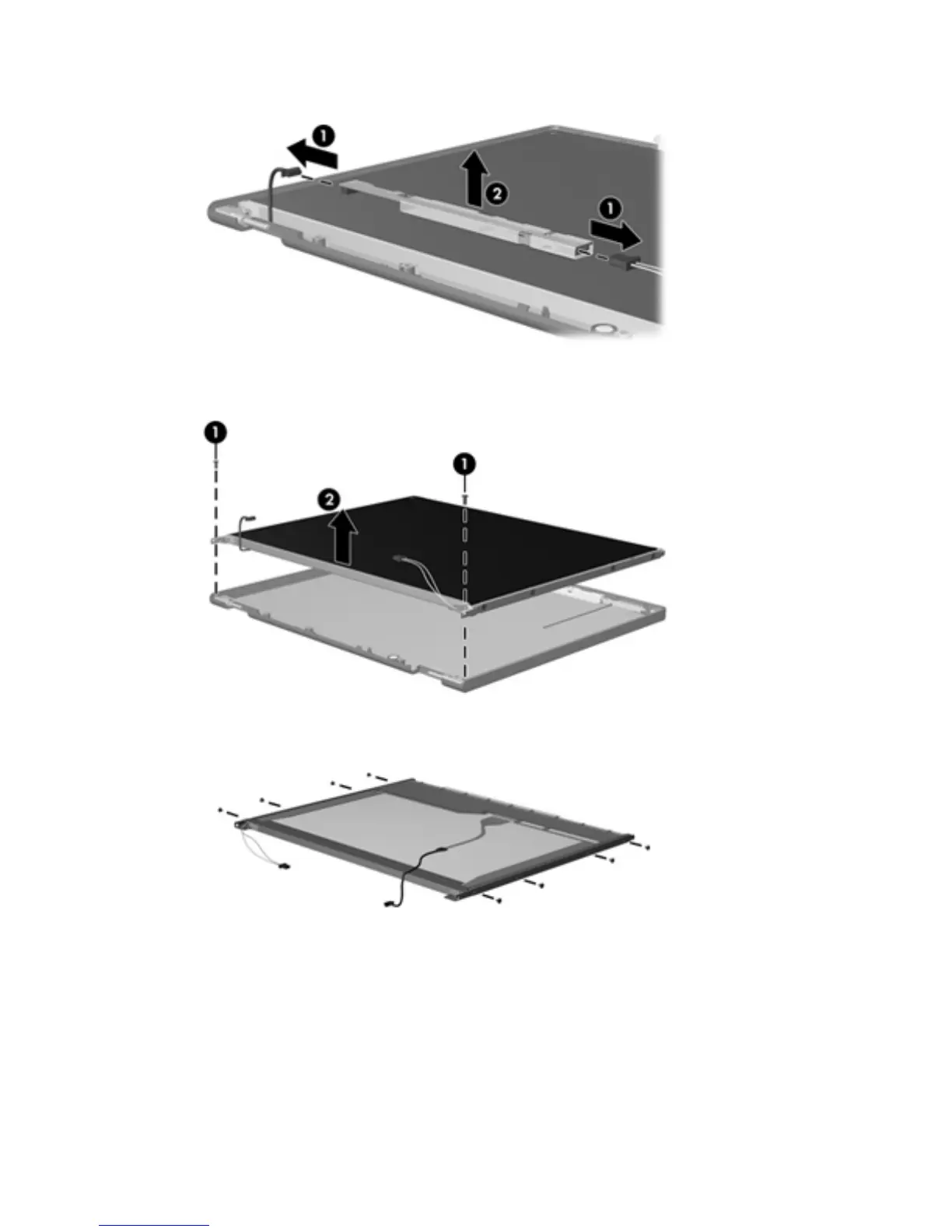 1
2
1
1
1
2