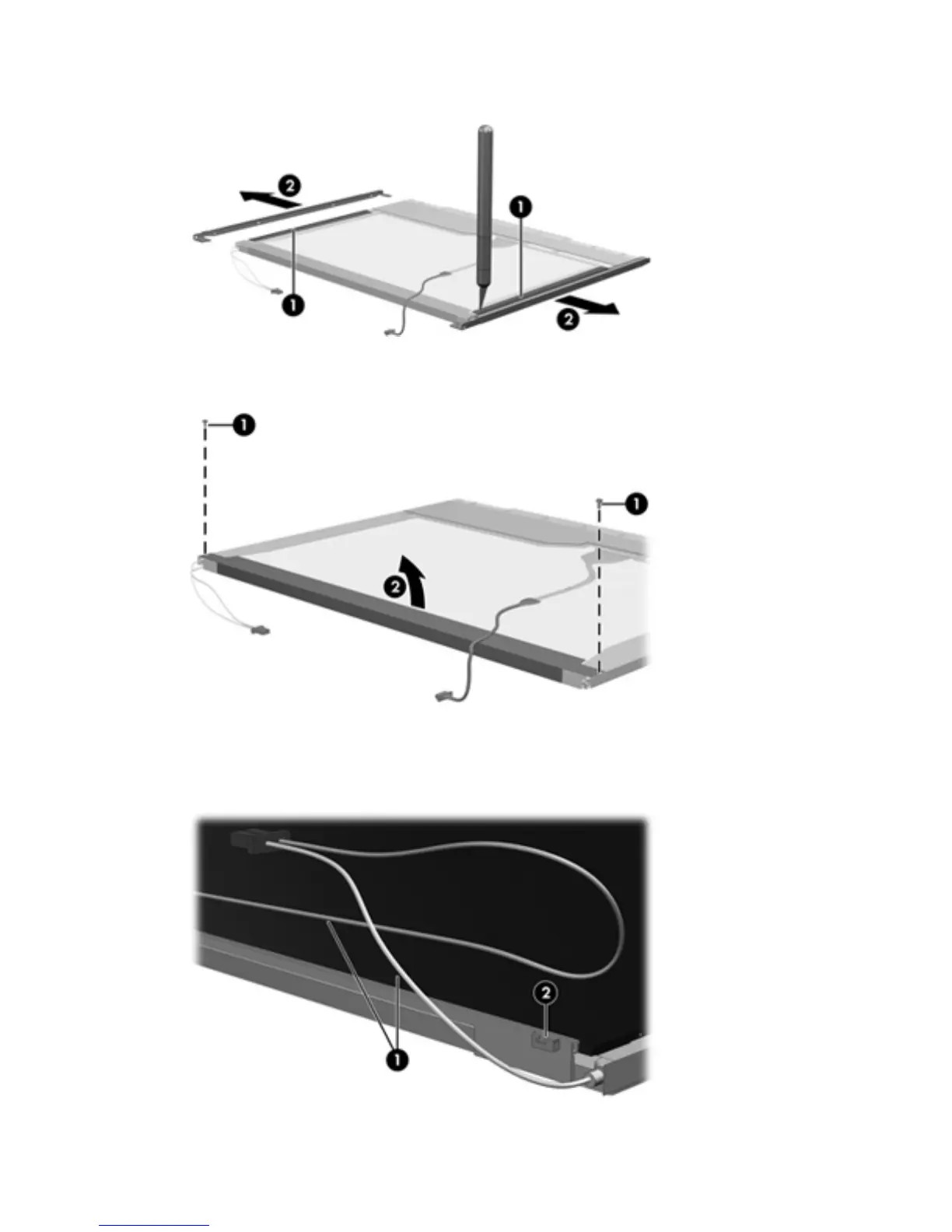 2

1

1

2

1

1

2

2

1