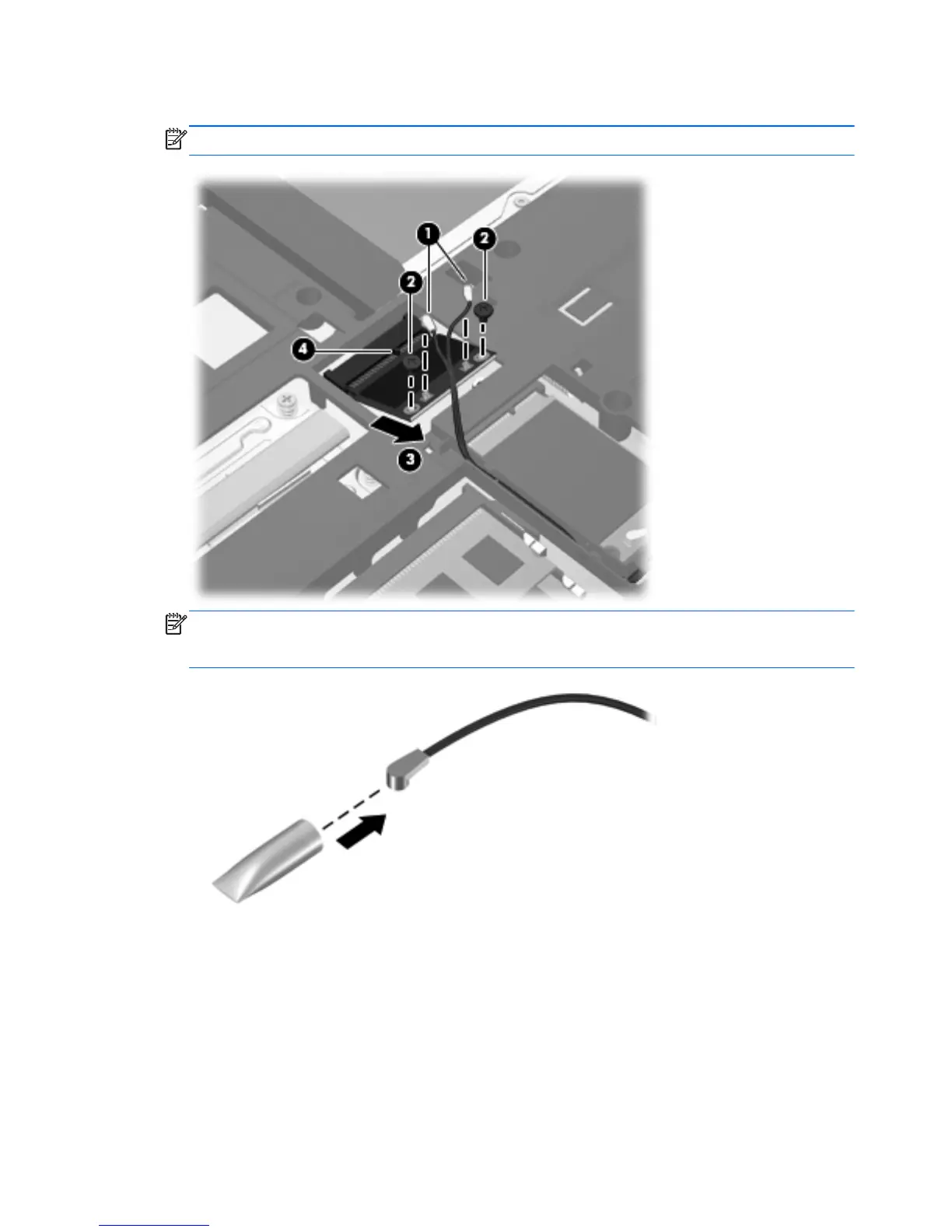 1
2
2
4
3