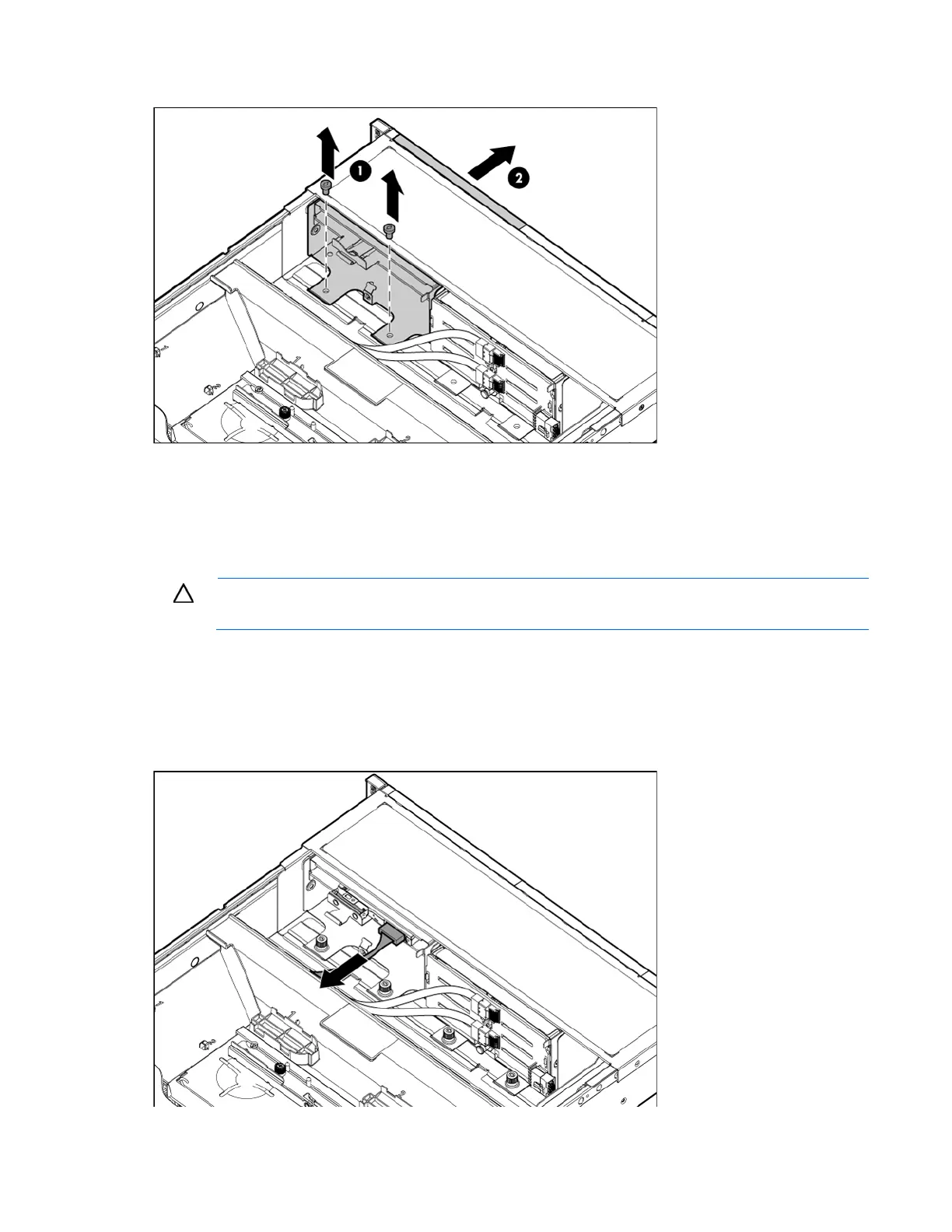 1

2