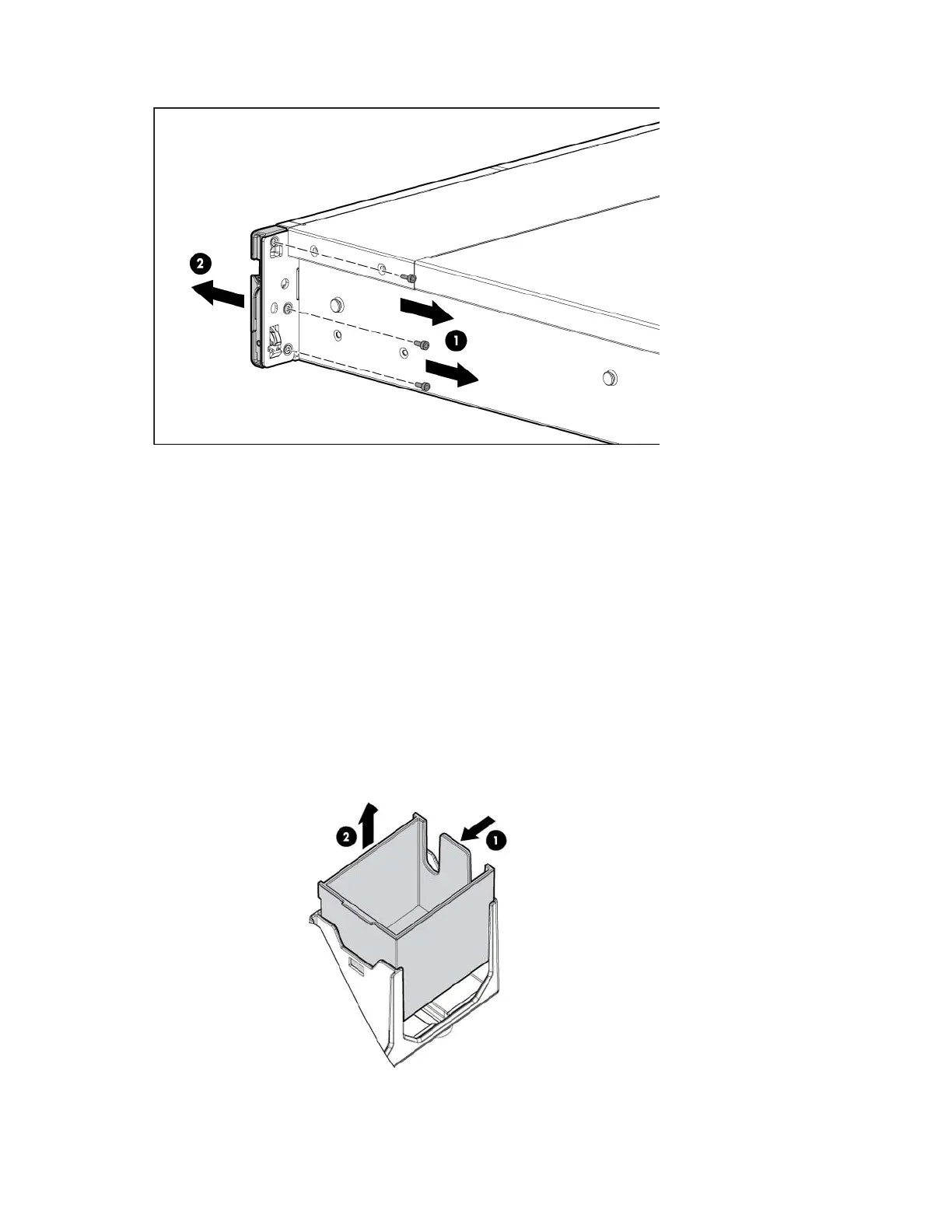 2
1
2
1