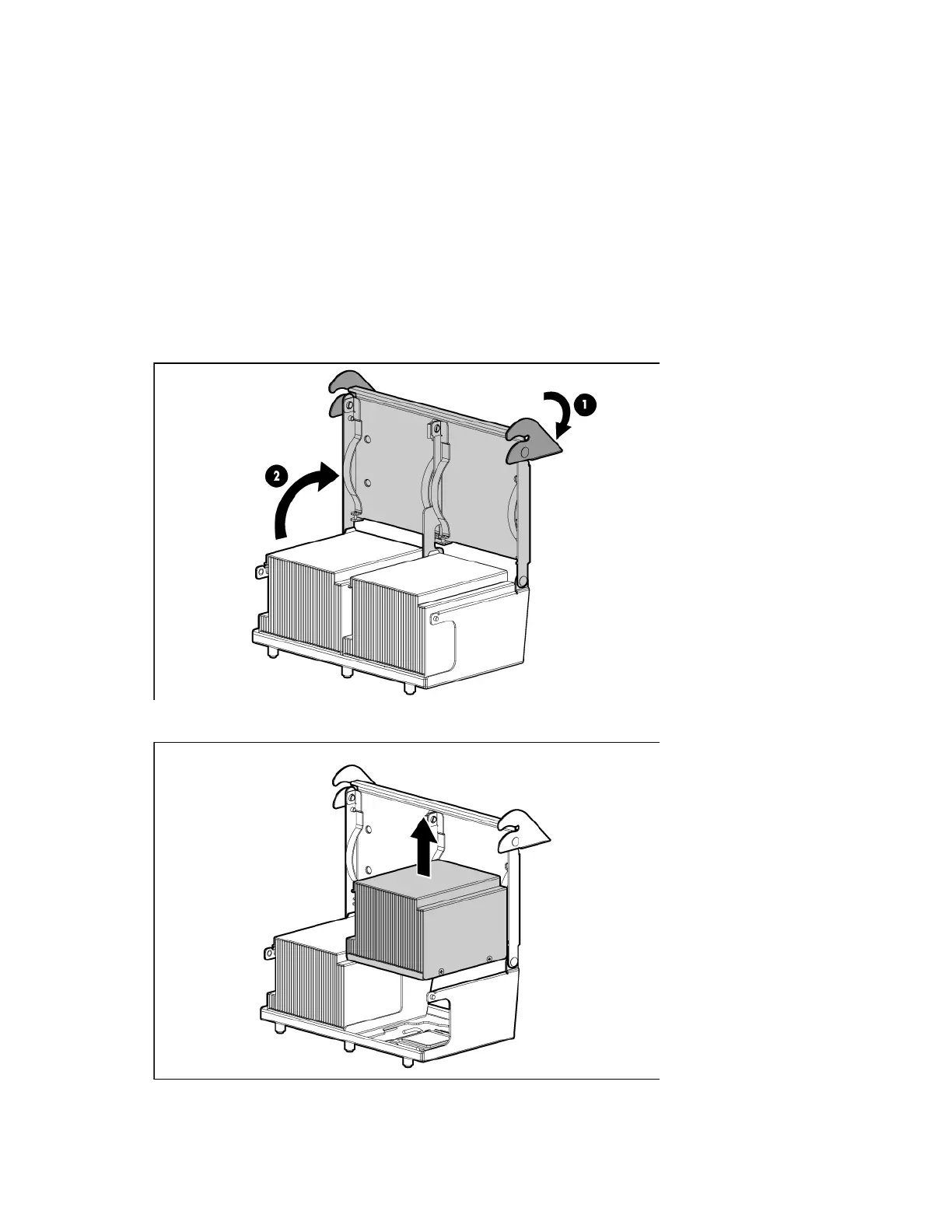 1

2