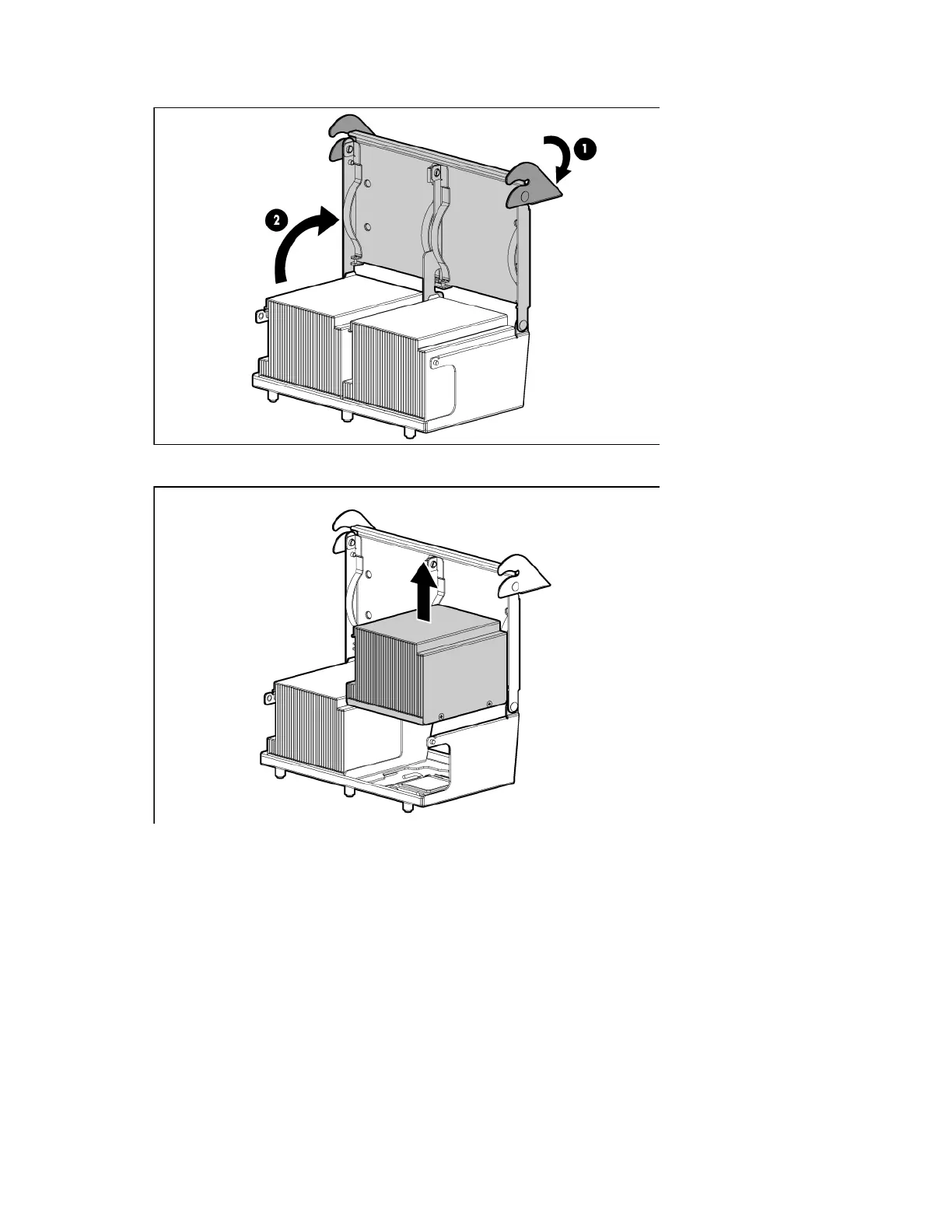 1

2