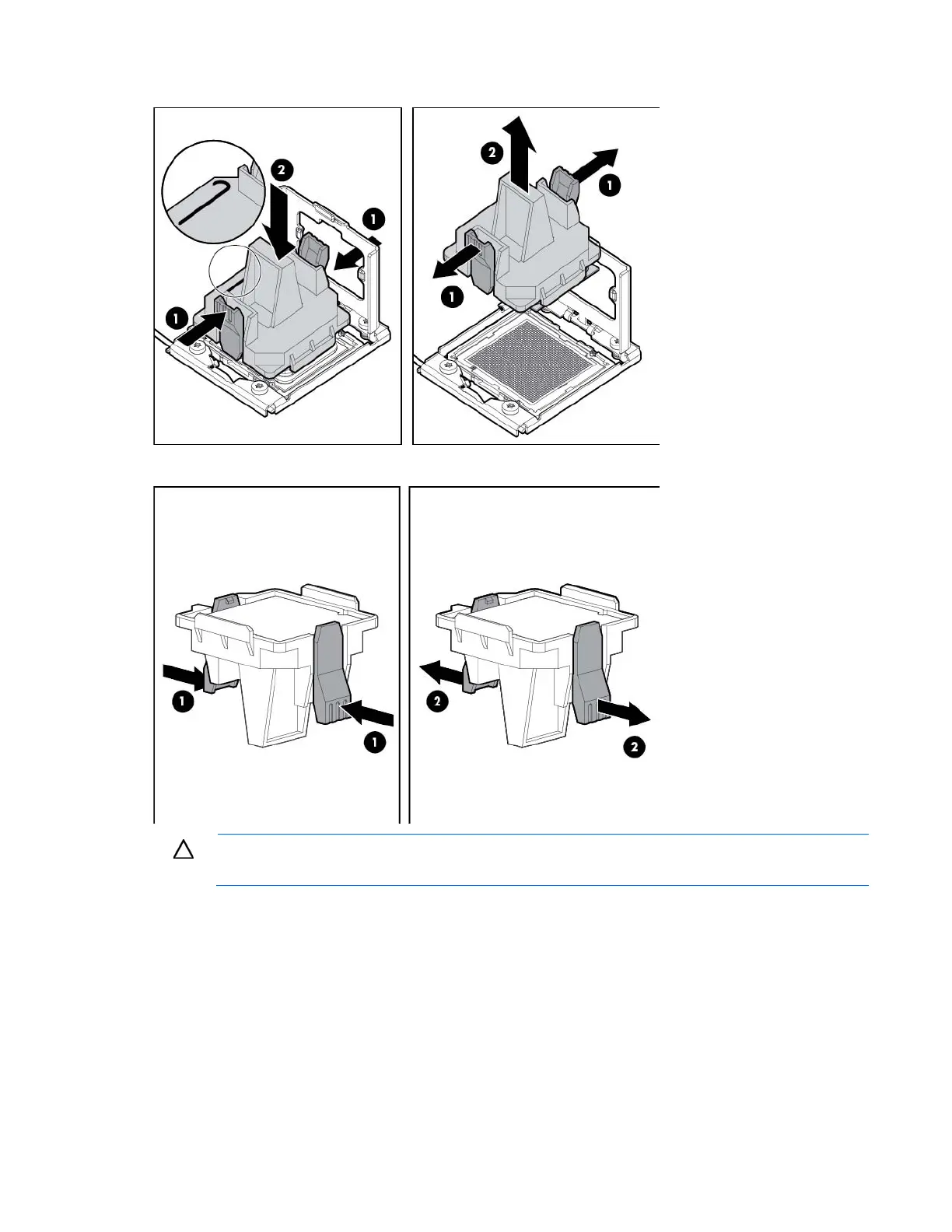 2
1
1

2
1
1

1
1

2
2