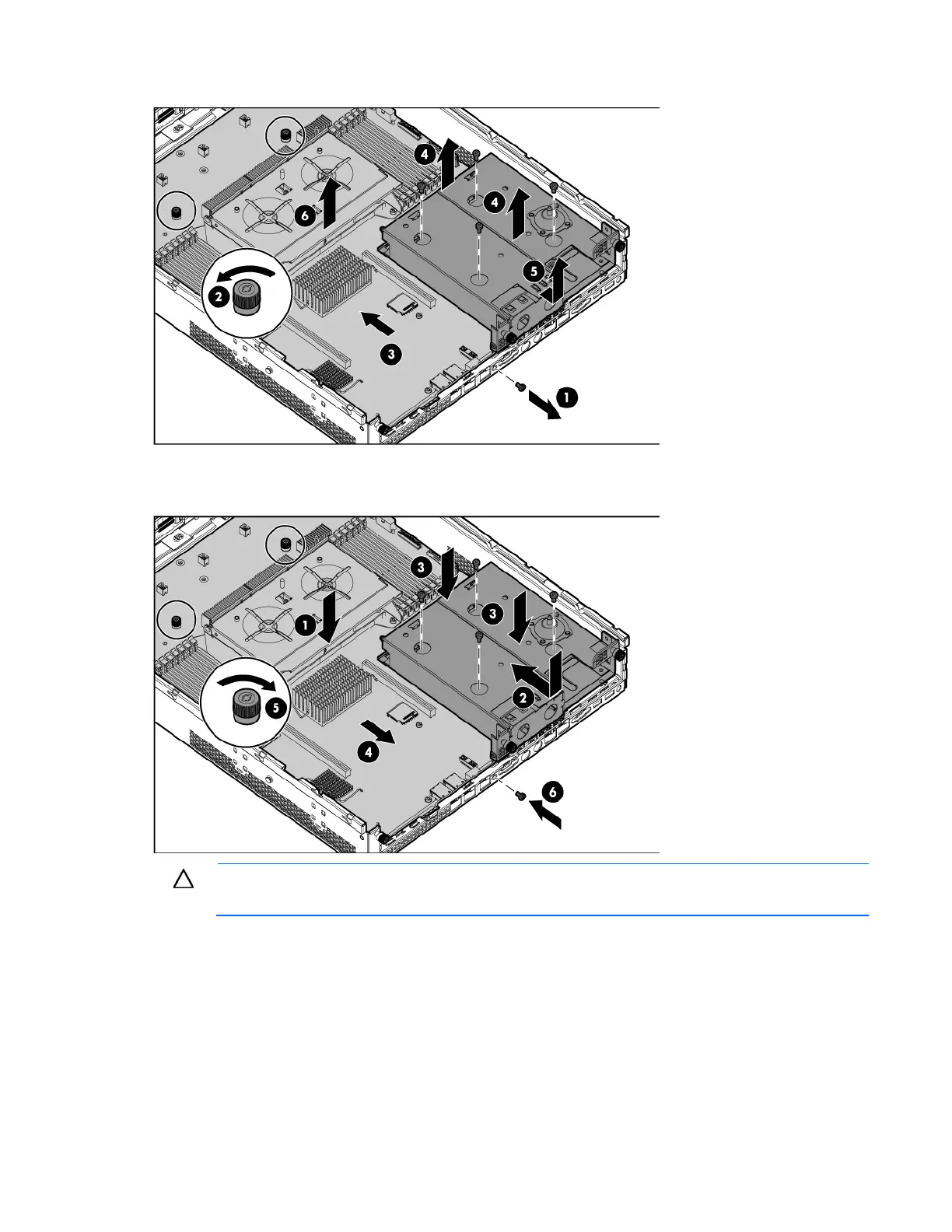 4

4

6

5

2

3

1

3

3

1

2

5

4

6