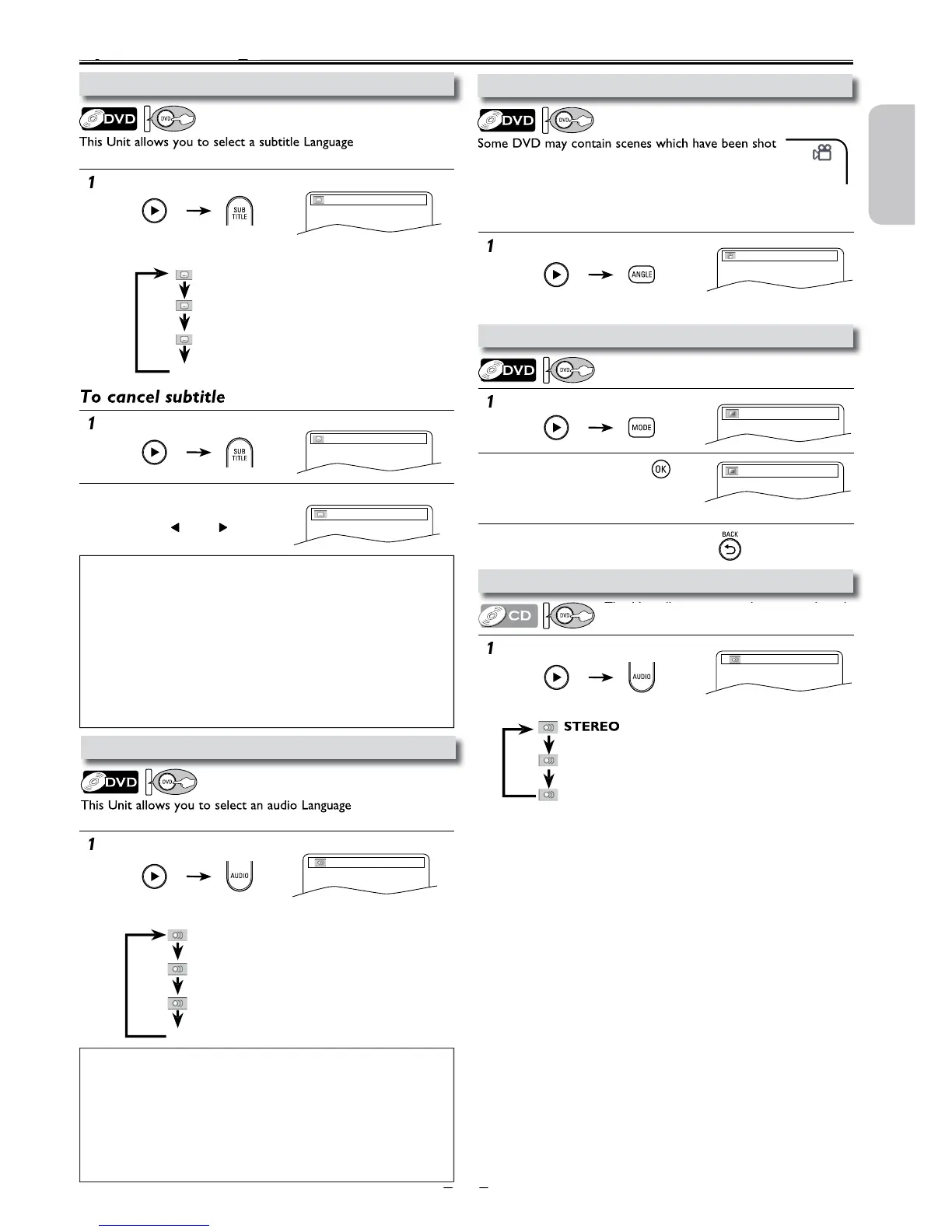 DVD DVD

This Unit allows you to select a subtitle Language

1

SUB TITLE

To cancel subtitle

1

SUB TITLE

DVD DVD

This Unit allows you to select an audio Language

1

AUDIO

DVD DVD

Some DVD may contain scenes which have been shot

1

ANGLE

DVD DVD

1

MODE

OK

BACK

CD DVD

1

AUDIO

STEREO