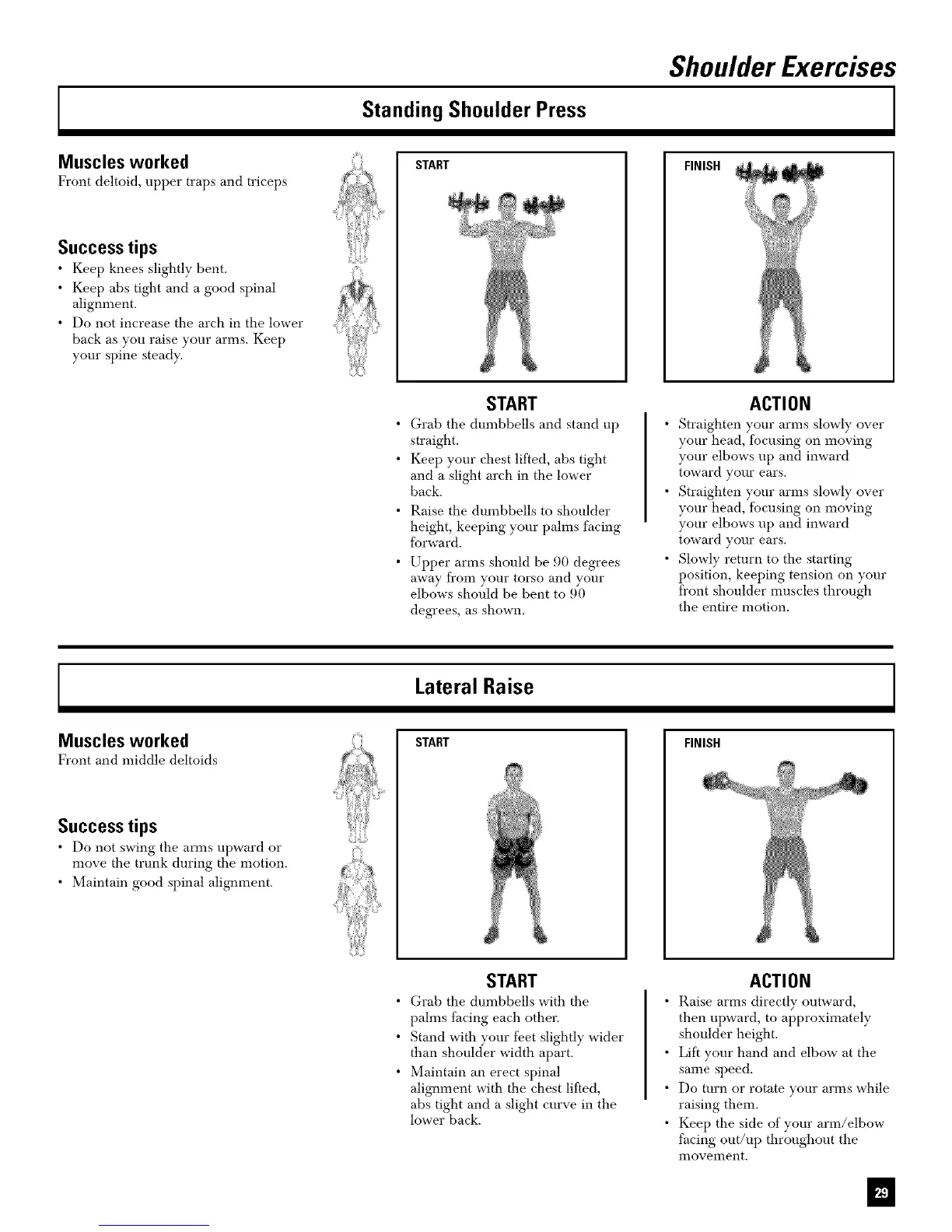 Shoulder Exercises

Standing Shoulder Press

Muscles worked
Front deltoid, upper traps and triceps

Success tips
• Keep knees slightly bent.
• Keep abs tight and a good spinal alignment.
• Do not increase the arch in the lower back as you raise your arms. Keep your spine steady.

START

FINISH

START
• Grab the dumbbells and stand up straight.
• Keep your chest lifted, abs tight and a slight arch in the lower back.
• Raise the dumbbells to shoulder height, keeping your palms facing forward.
• Upper arms should be 90 degrees away from your torso and your elbows should be bent to 90 degrees, as shown.

ACTION
• Straighten your arms slowly over your head, focusing on moving your elbows up and inward toward your ears.
• Straighten your arms slowly over your head, focusing on moving your elbows up and inward toward your ears.
• Slowly return to the starting position, keeping tension on your front shoulder muscles through the entire motion.

Lateral Raise

Muscles worked
Front and middle deltoids

Success tips
• Do not swing the arms upward or move the trunk during the motion.
• Maintain good spinal alignment.

START

FINISH

START
• Grab the dumbbells with the palms facing each other.
• Stand with your feet slightly wider than shoulder width apart.
• Maintain an erect spinal alignment with the chest lifted, abs tight and a slight curve in the lower back.

ACTION
• Raise arms directly outward, then upward, to approximately shoulder height.
• Lift your hand and elbow at the same speed.
• Do turn or rotate your arms while raising them.
• Keep the side of your arm/elbow facing out/up throughout the movement.

29