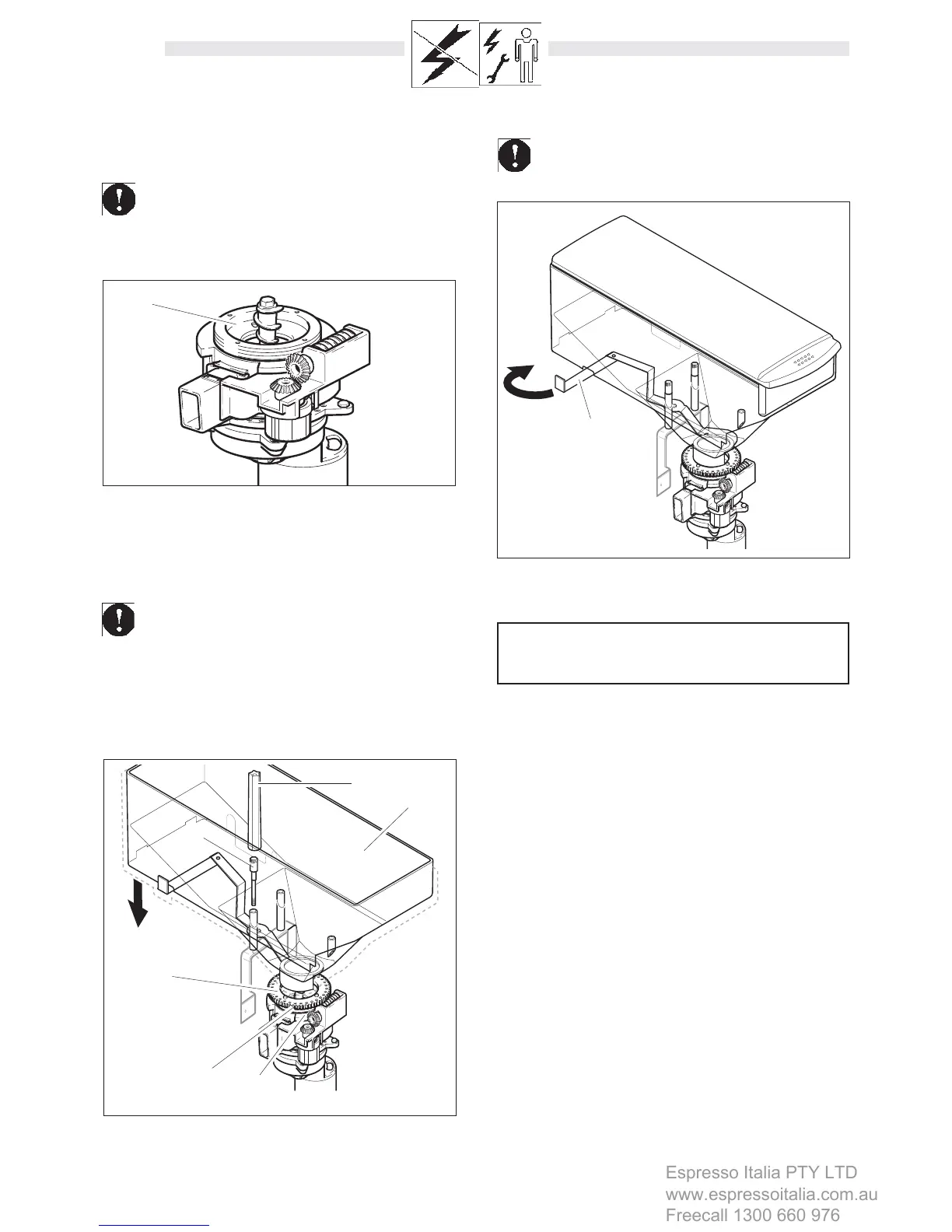 Espresso Italia PTY LTD
www.espressoitalia.com.au
Freecall 1300 660 976