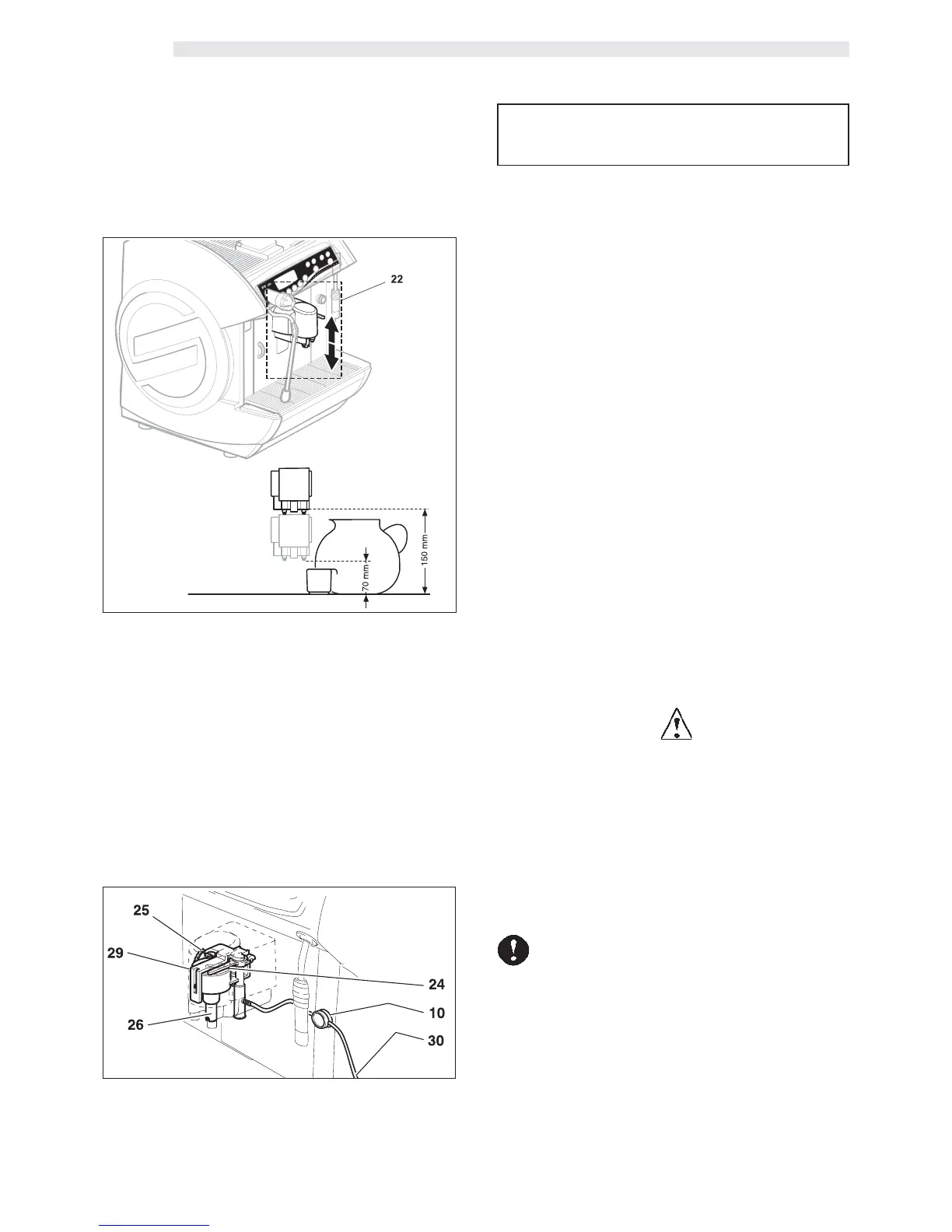 22

150 mm

70 mm

25

29

24

10

26

30