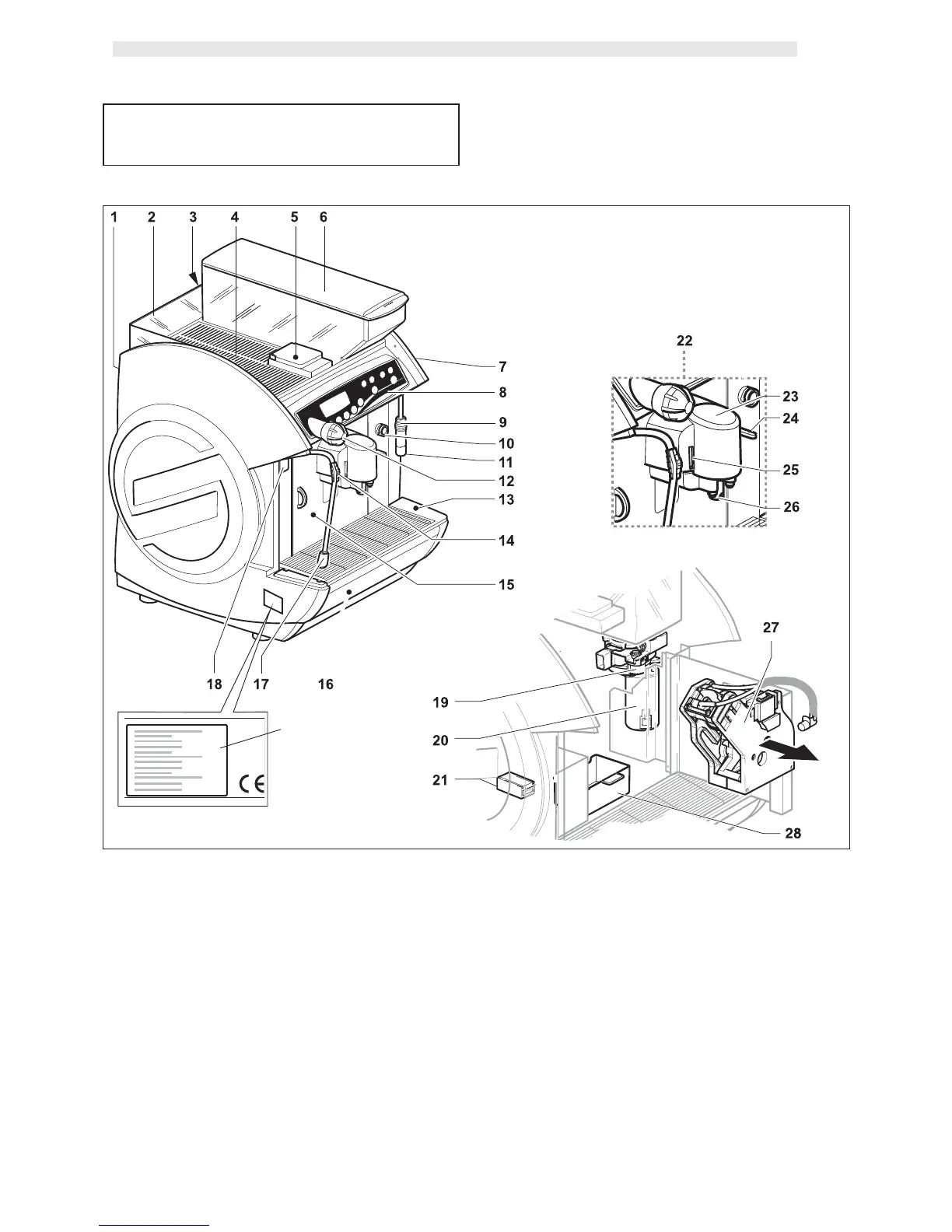 1 2 3 4 5 6

7

8

9

10

11

12

13

14

15

18 17 16

CE

22

23

24

25

26

27

19

20

21

28