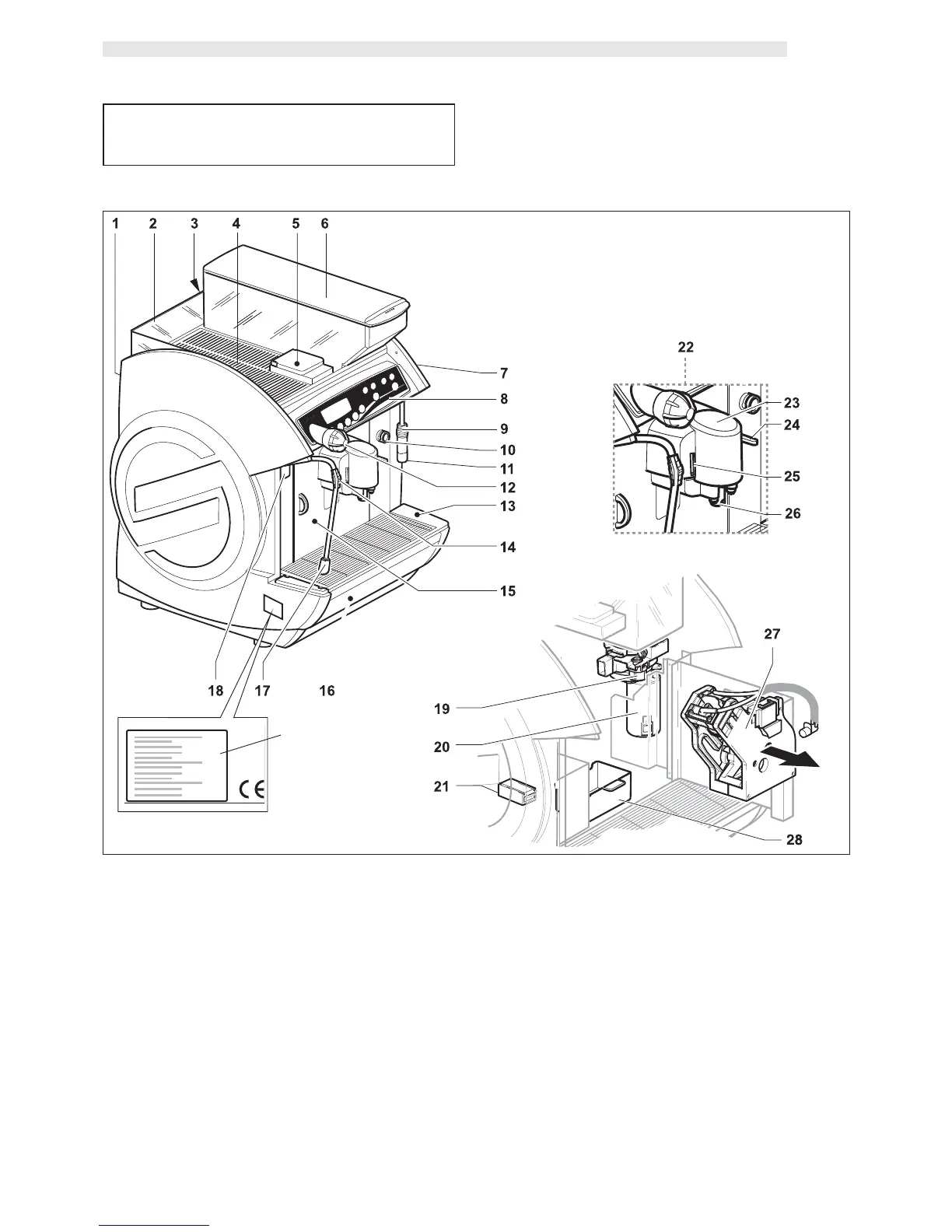 1 2 3 4 5 6

7

8

9

10

11

12

13

14

15

18 17 16

CE

22

23

24

25

26

27

19

20

21

28