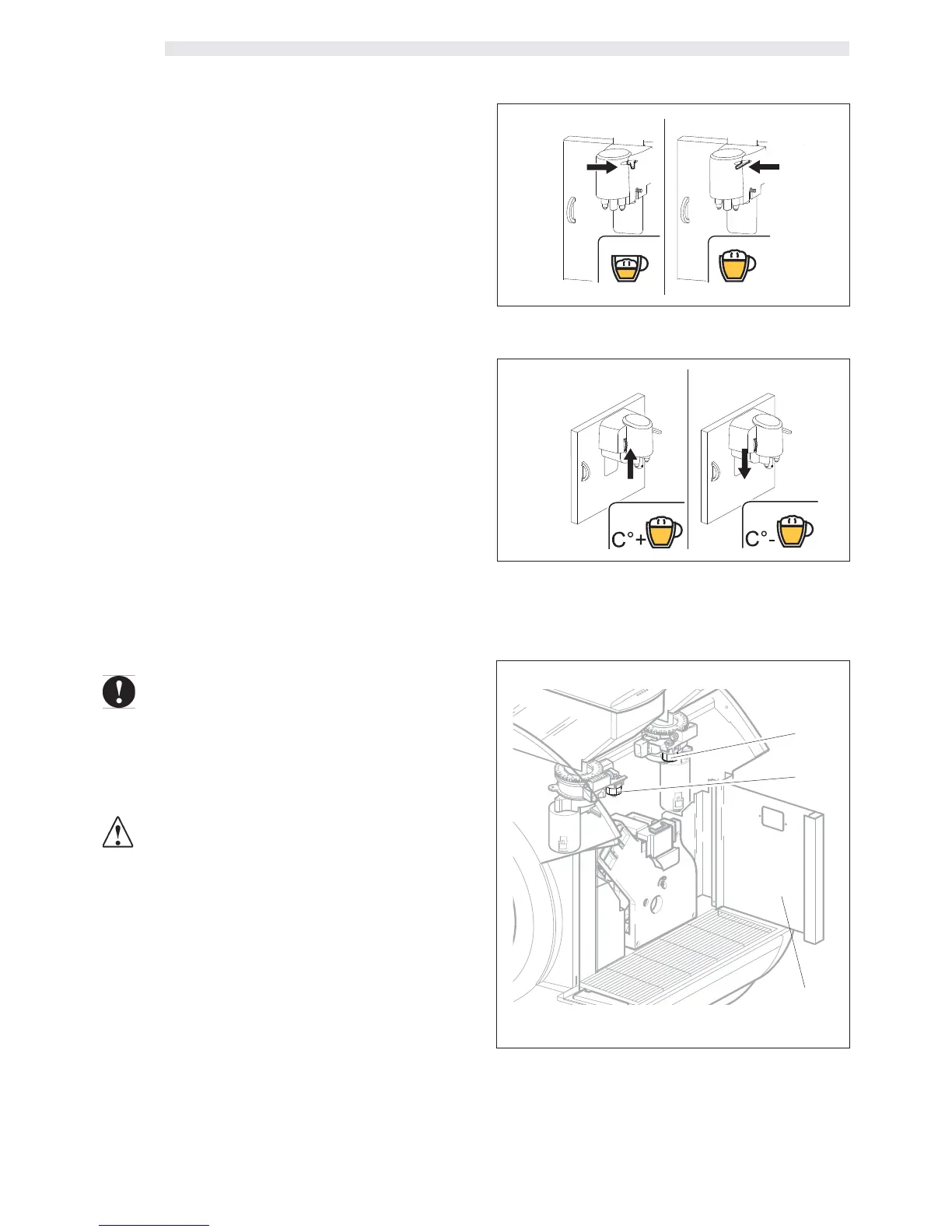 C°+

C°-