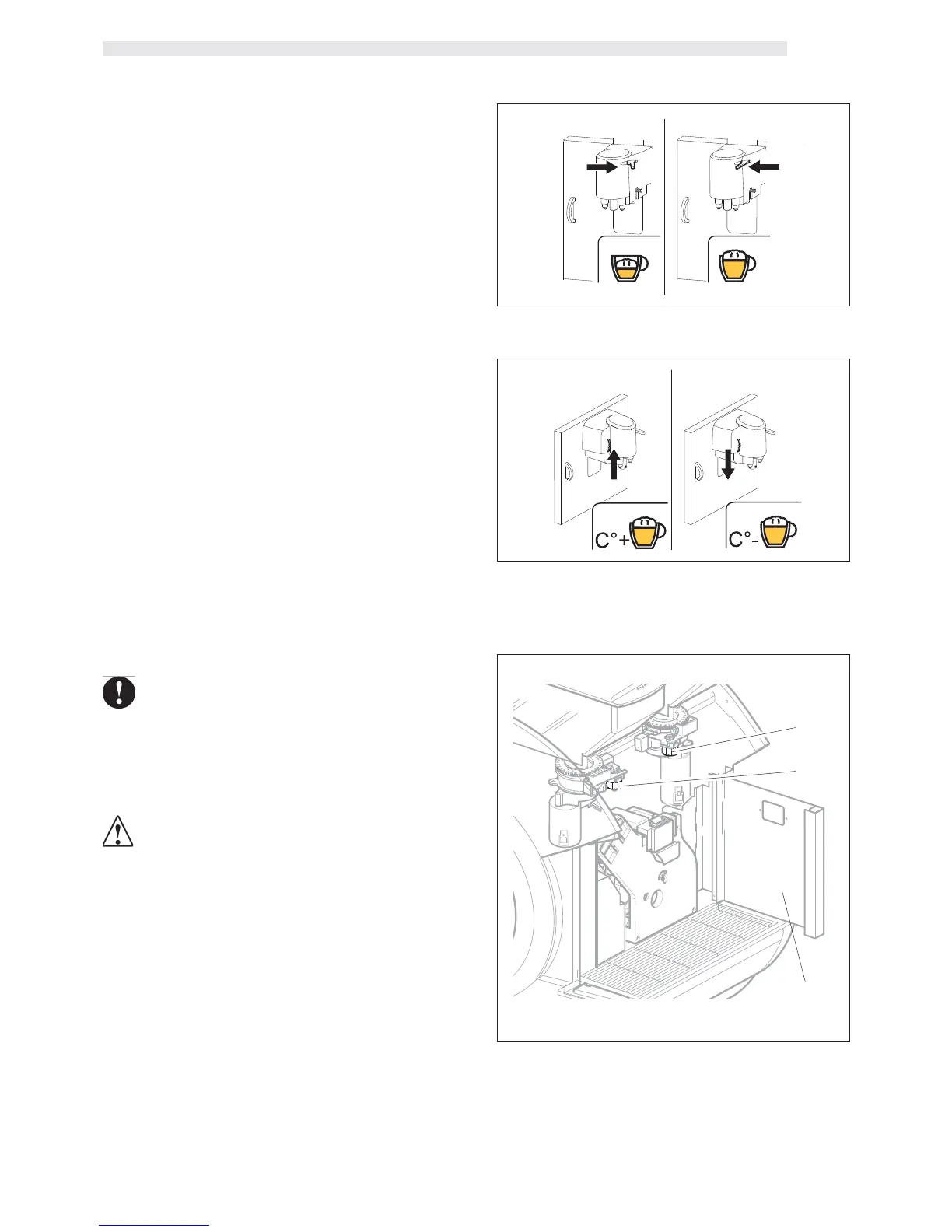 C°+

C°-